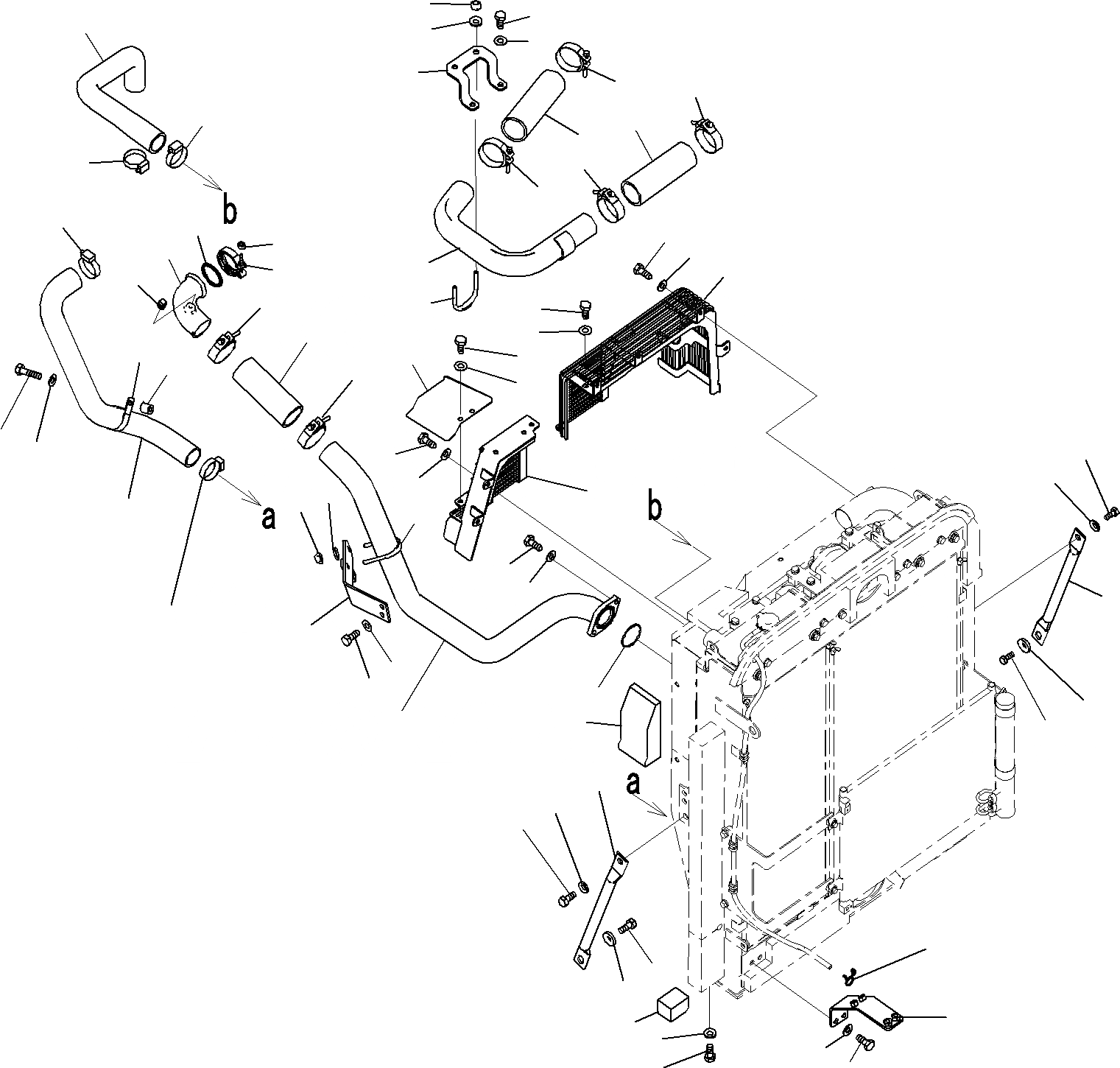 b

a

b

a