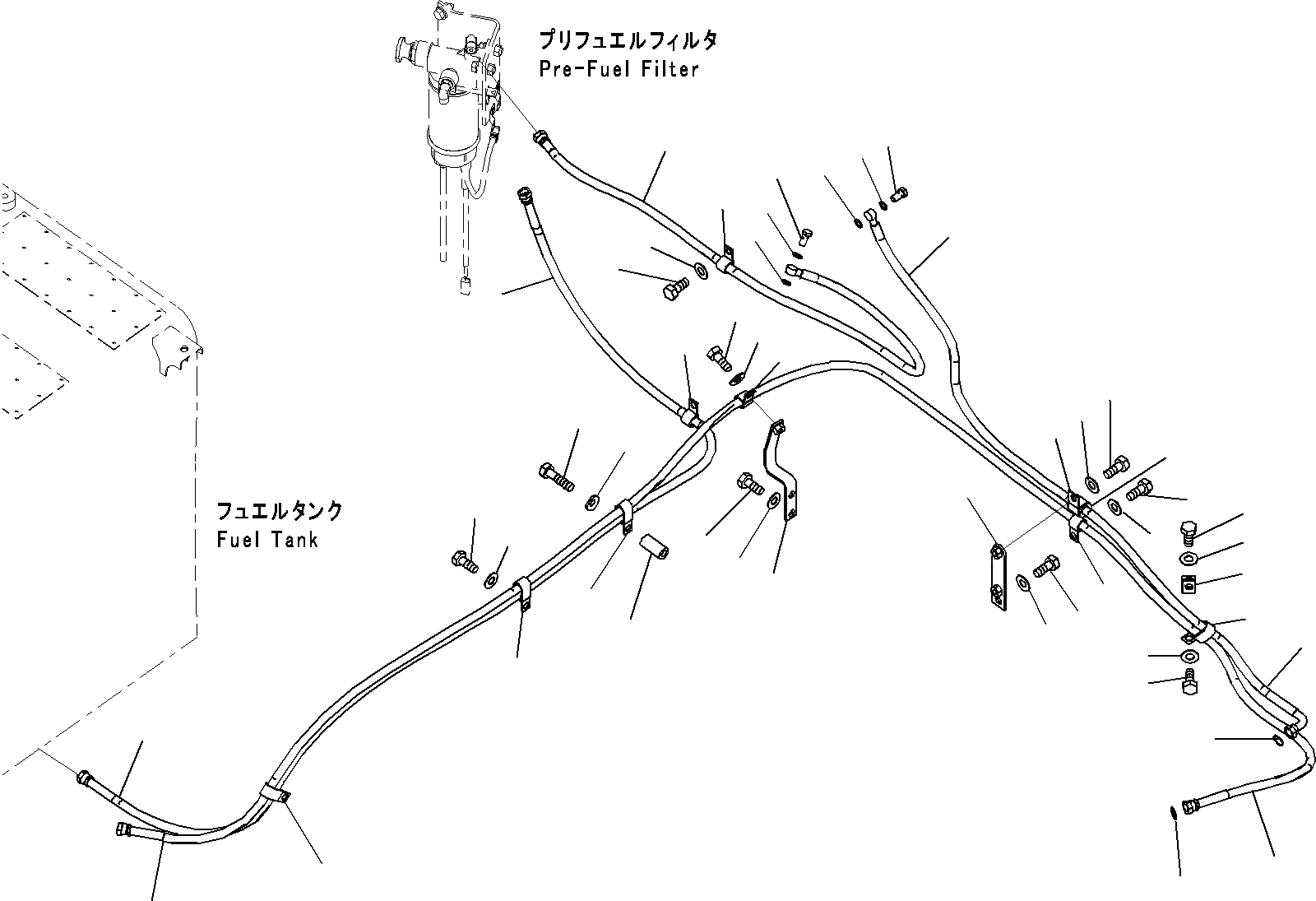 プリフュエルフィルタ
Pre-Fuel Filter

フュエルタンク
Fuel Tank