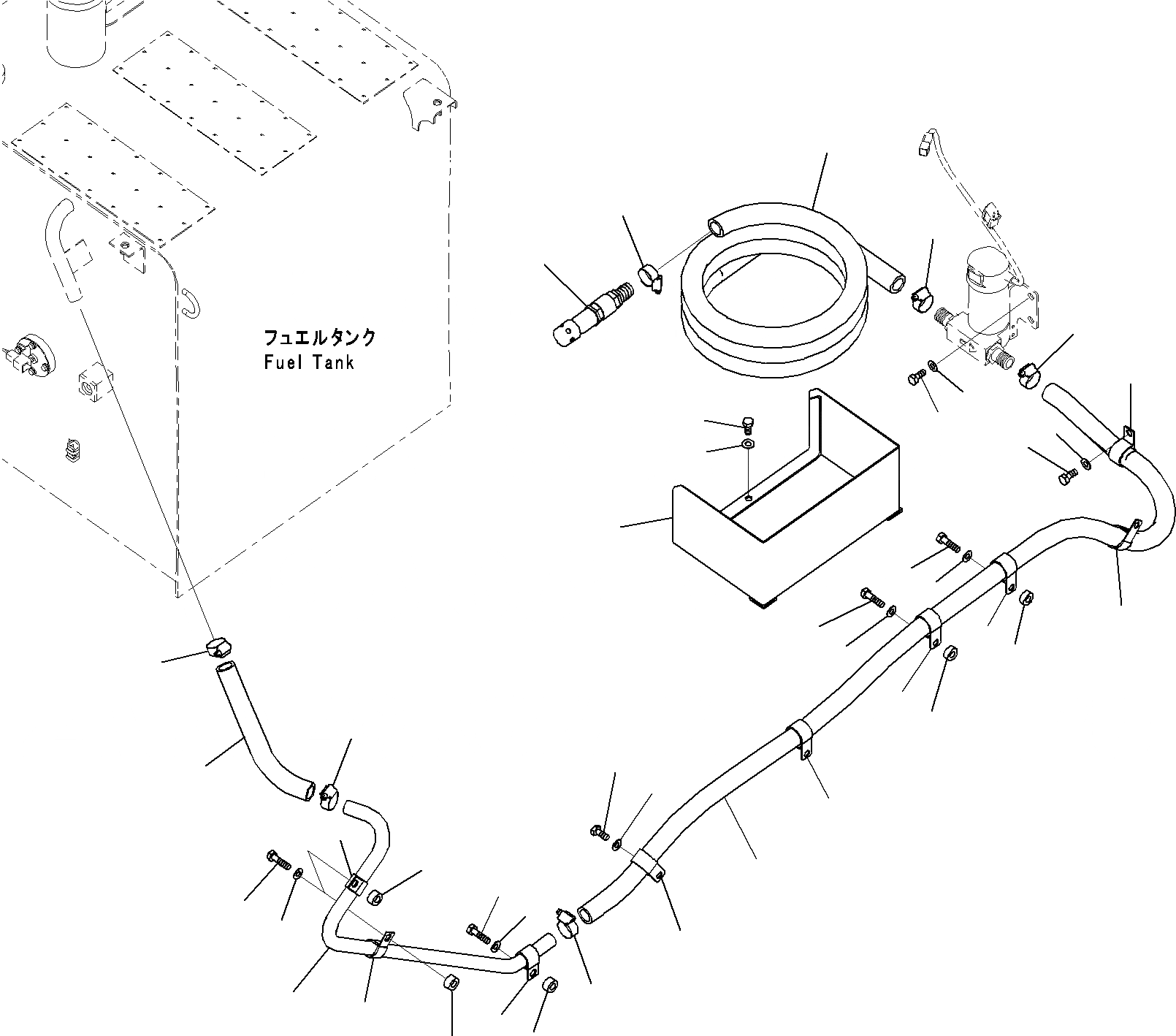 フュエルタンク
Fuel Tank