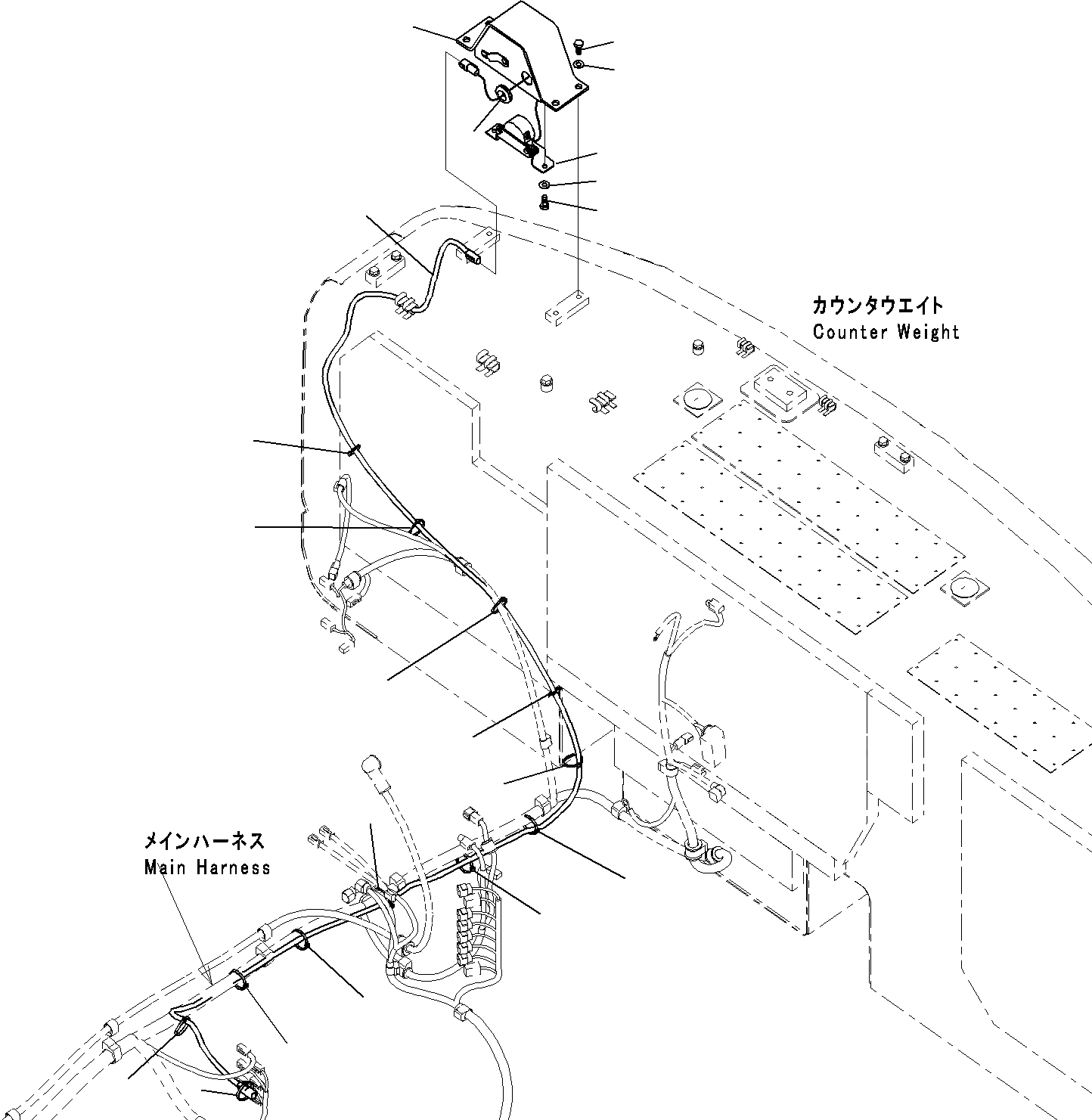 カウンタウエイト
Counter Weight

メインハーネス
Main Harness