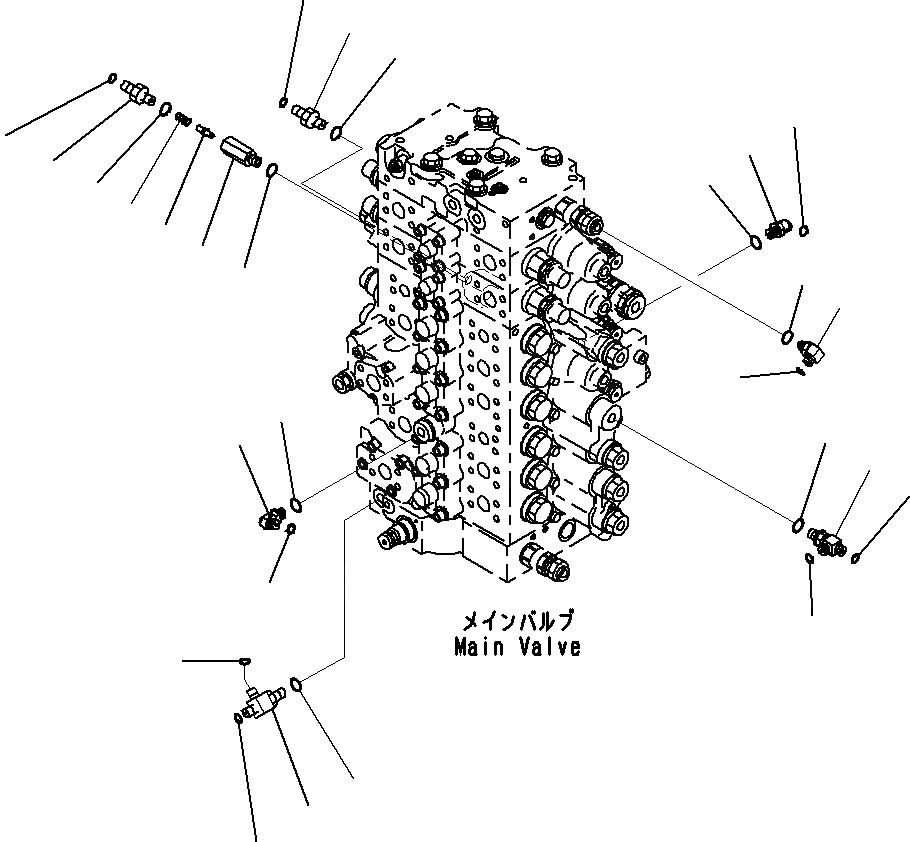 メインバルブ
Main Valve