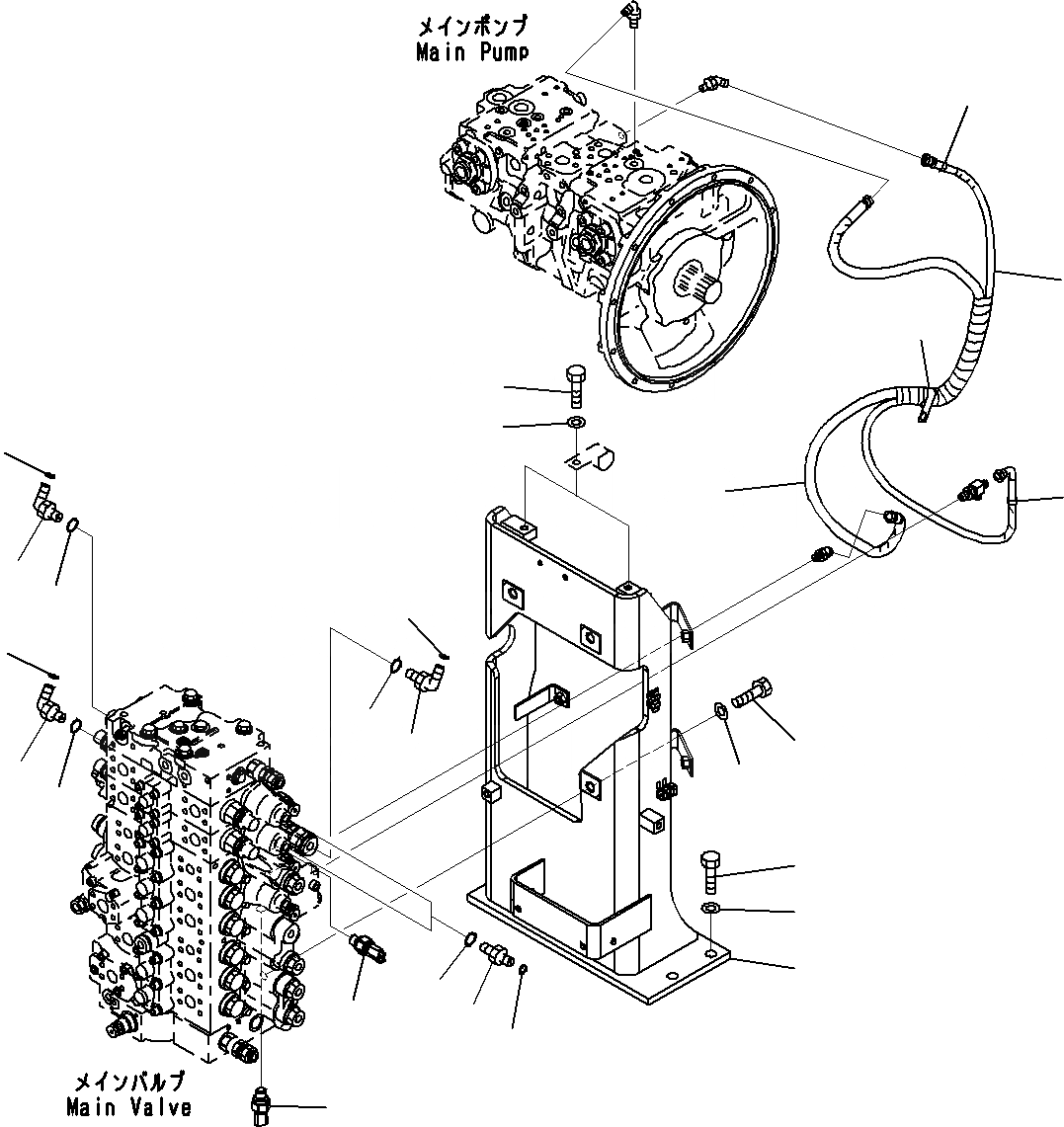 メインポンプ
Main Pump

メインバルブ
Main Valve