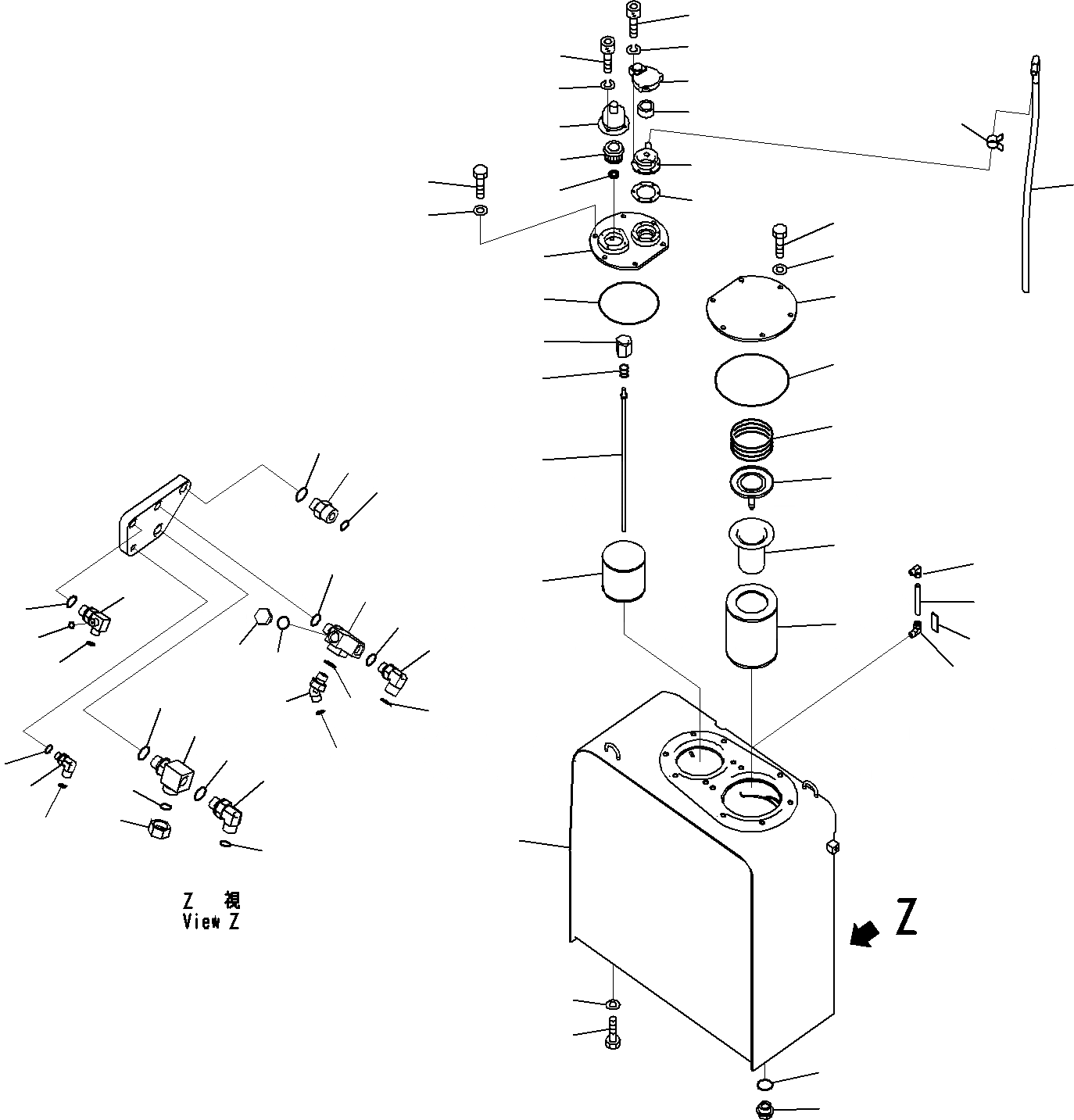 Z 視
View Z

Z