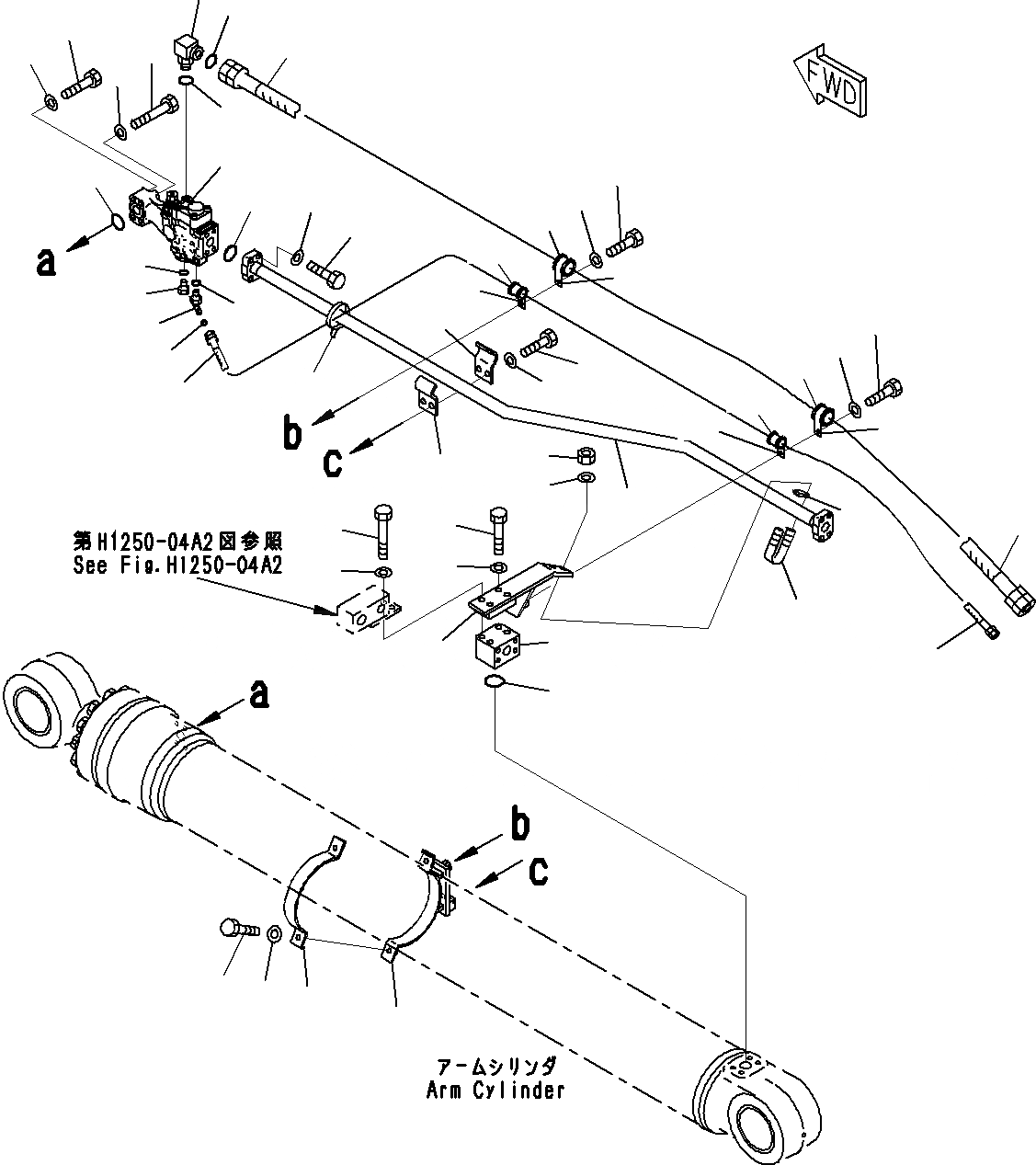 FWD

a

b

c

第H1250-04A2図参照
See Fig.H1250-04A2

a

b

c

アームシリンダ
Arm Cylinder