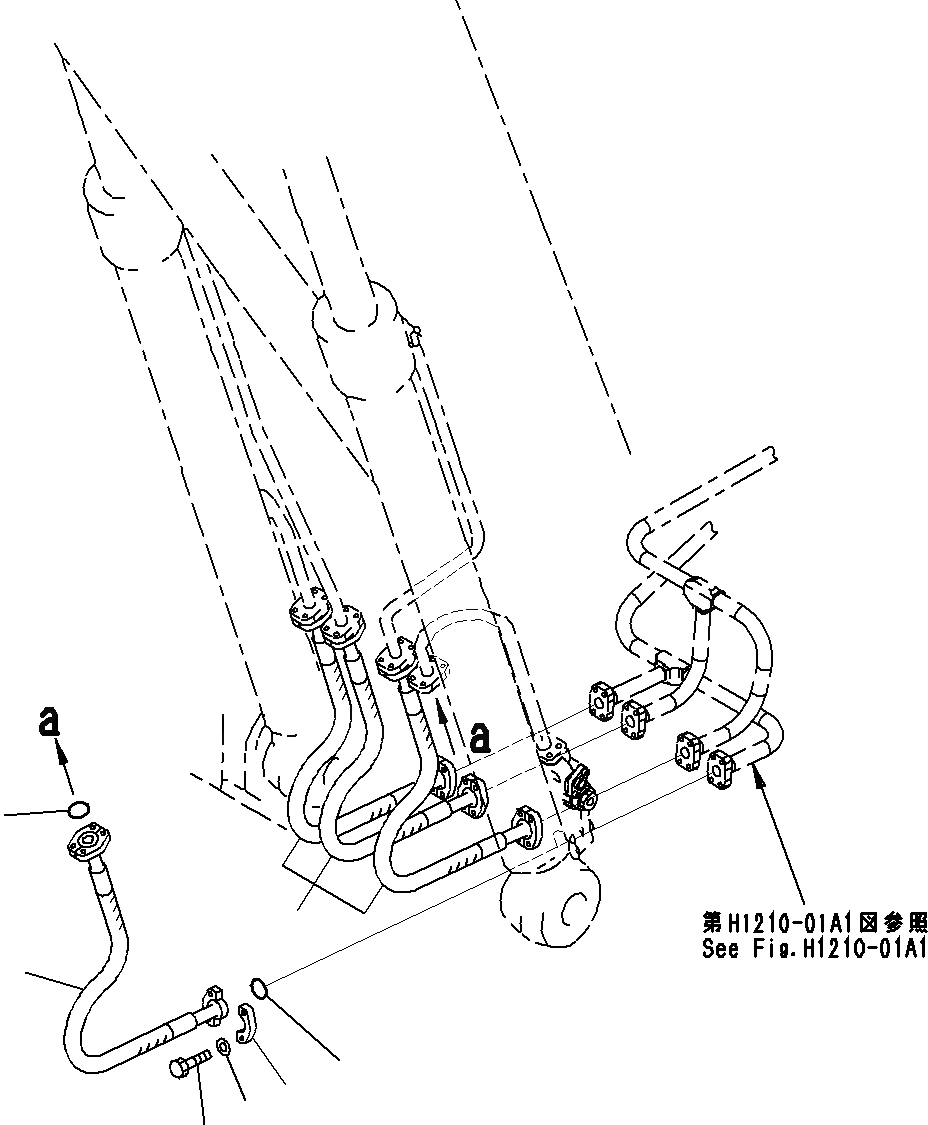 a

a

第H1210-01A1図参照
See Fig.H1210-01A1