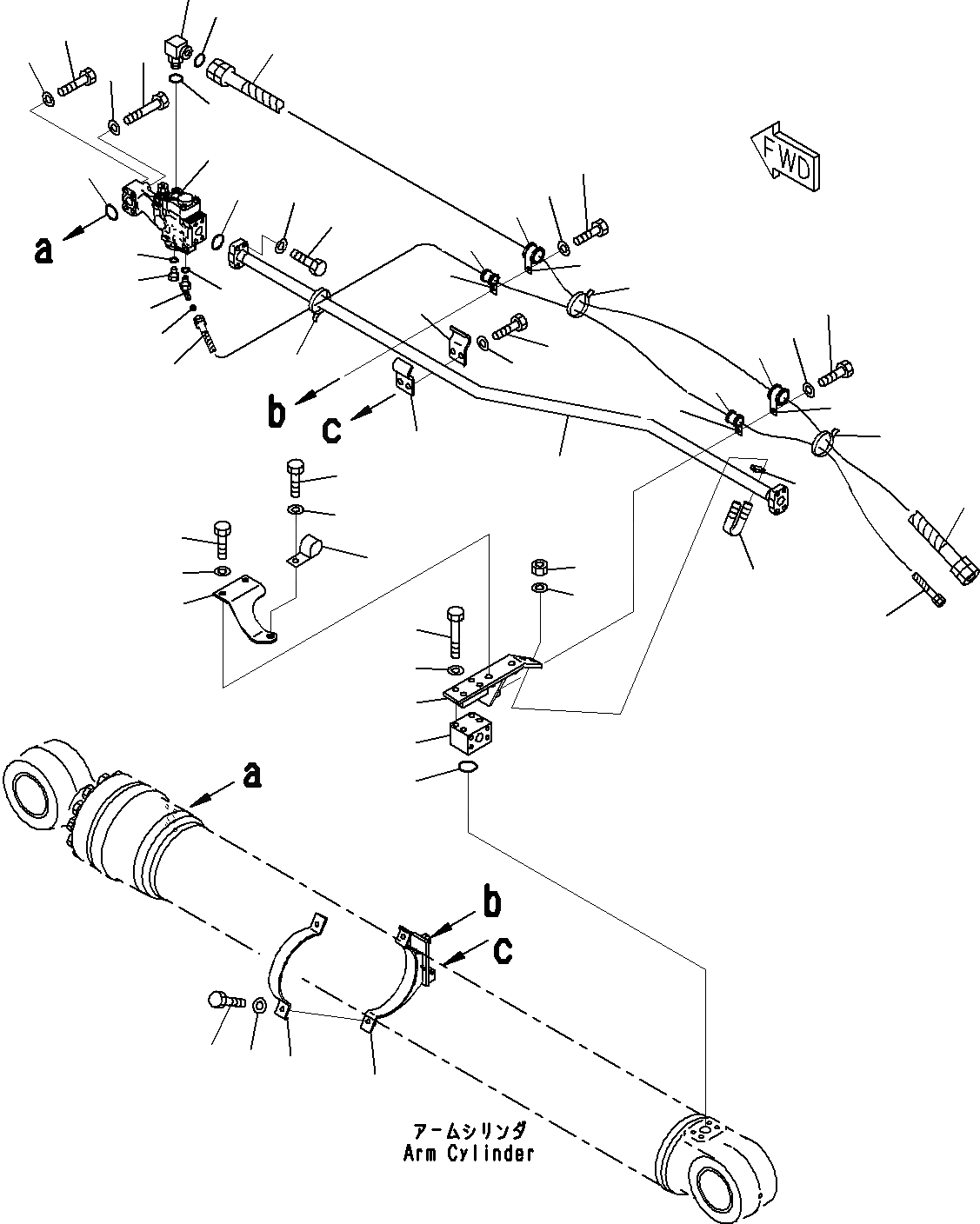 FWD

a

b

c

a

b

c

アームシリンダ
Arm Cylinder