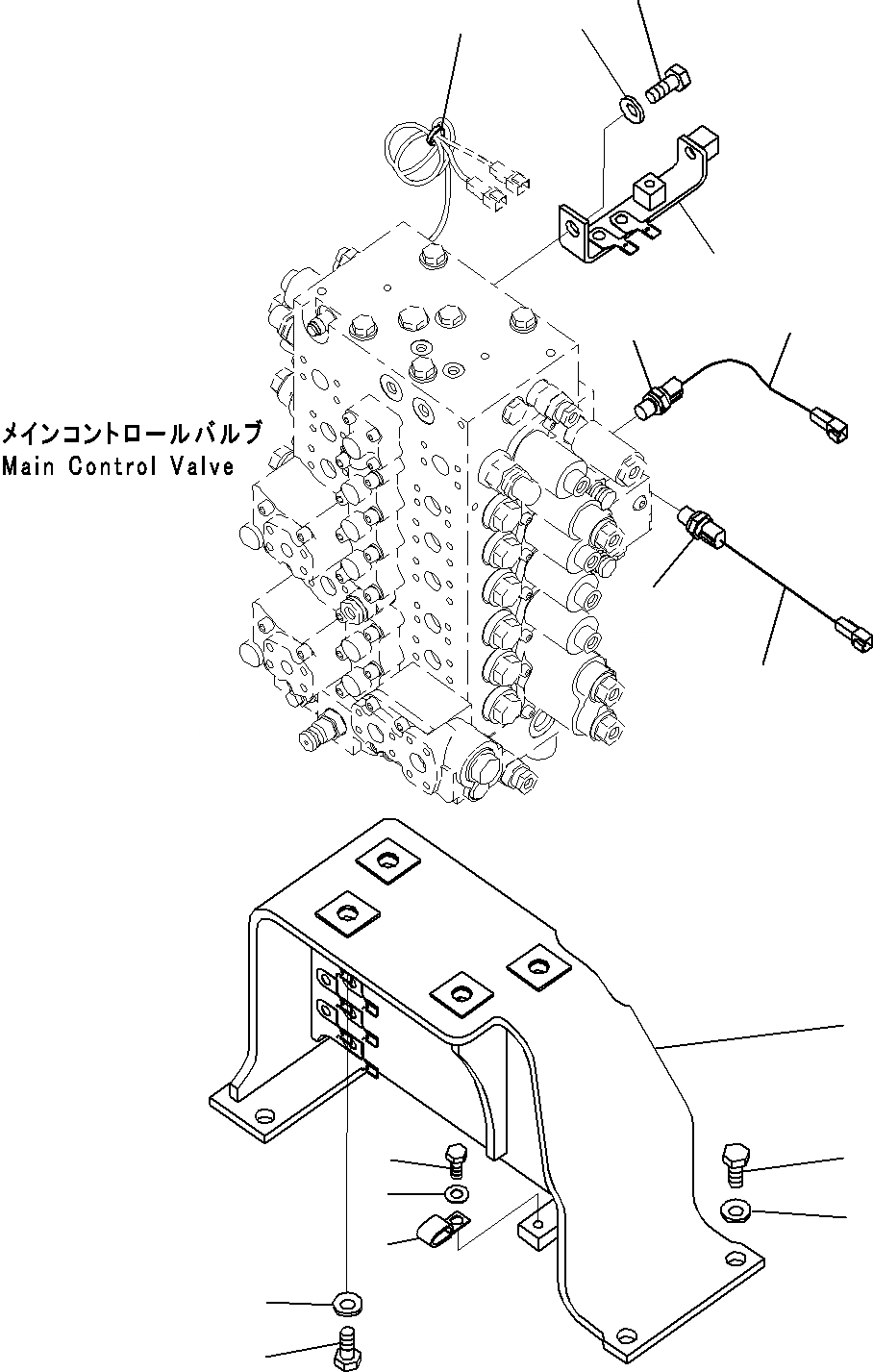 メインコントロールバルブ
Main Control Valve