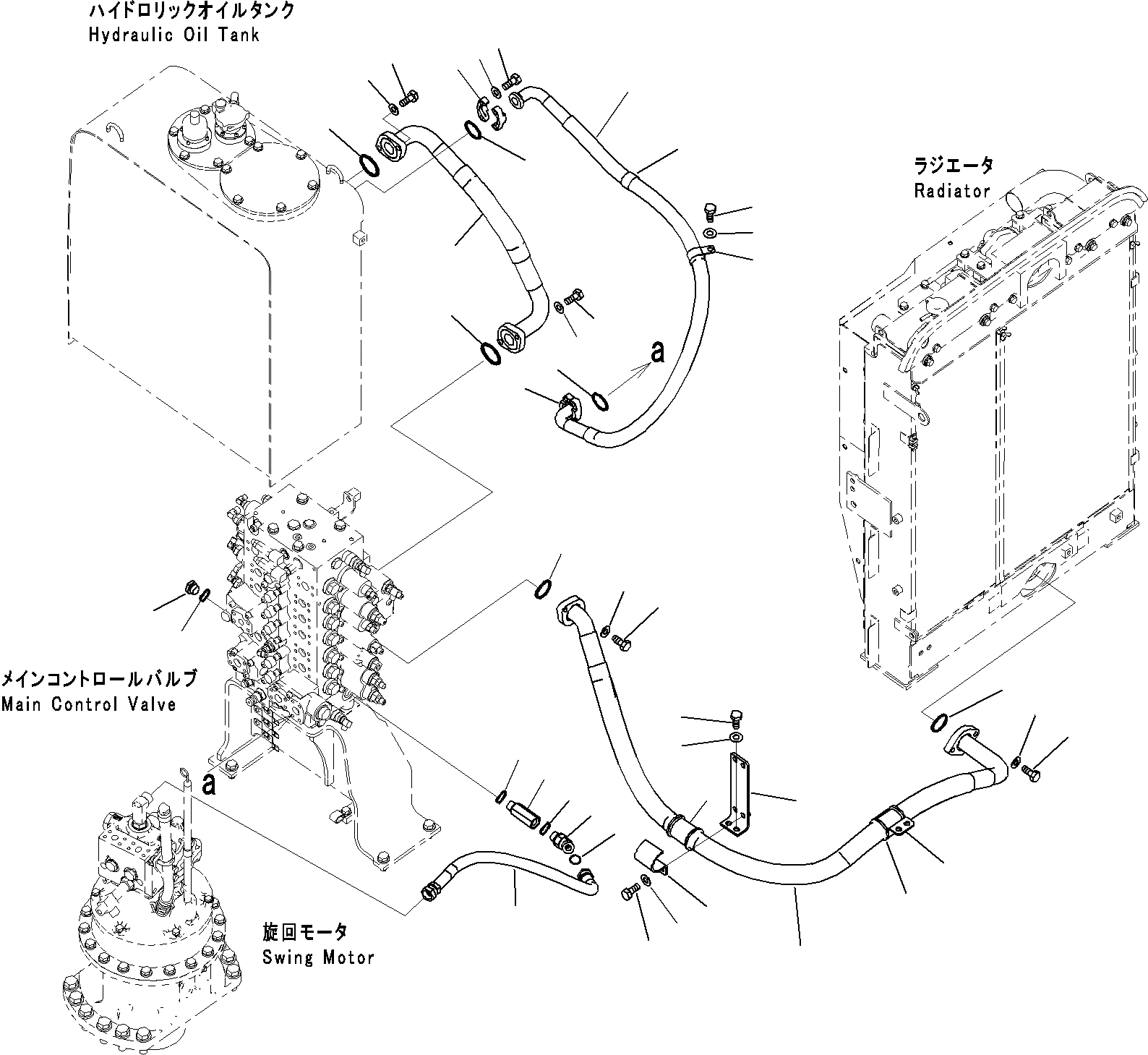 ハイドロリックオイルタンク
Hydraulic Oil Tank

ラジエータ
Radiator

a

メインコントロールバルブ
Main Control Valve

a

旋回モータ
Swing Motor