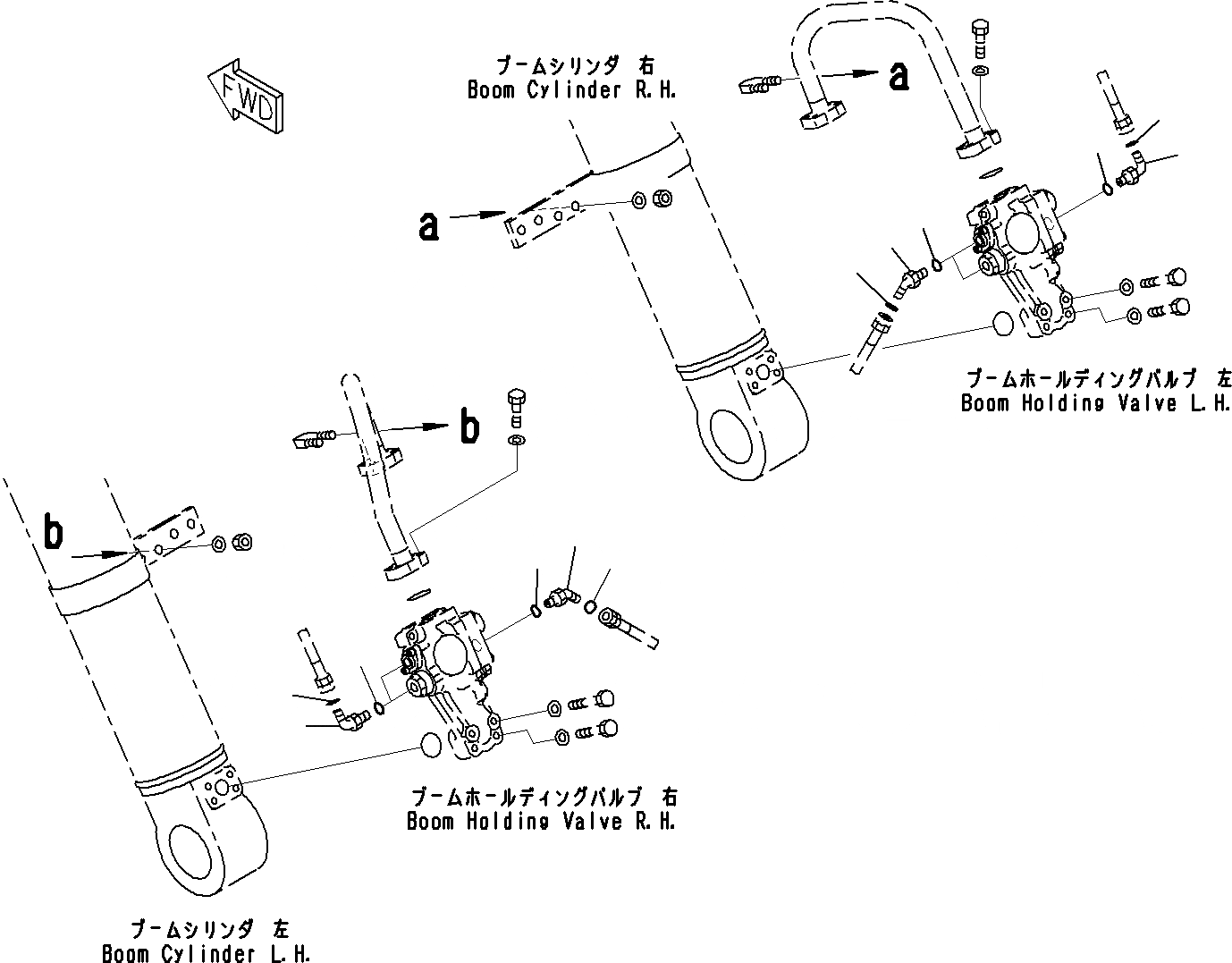 FWD

ブームシリンダ 右
Boom Cylinder R.H.

a

a

ブームホールディングバルブ 左
Boom Holding Valve L.H.

b

b

ブームホールディングバルブ 右
Boom Holding Valve R.H.

ブームシリンダ 左
Boom Cylinder L.H.