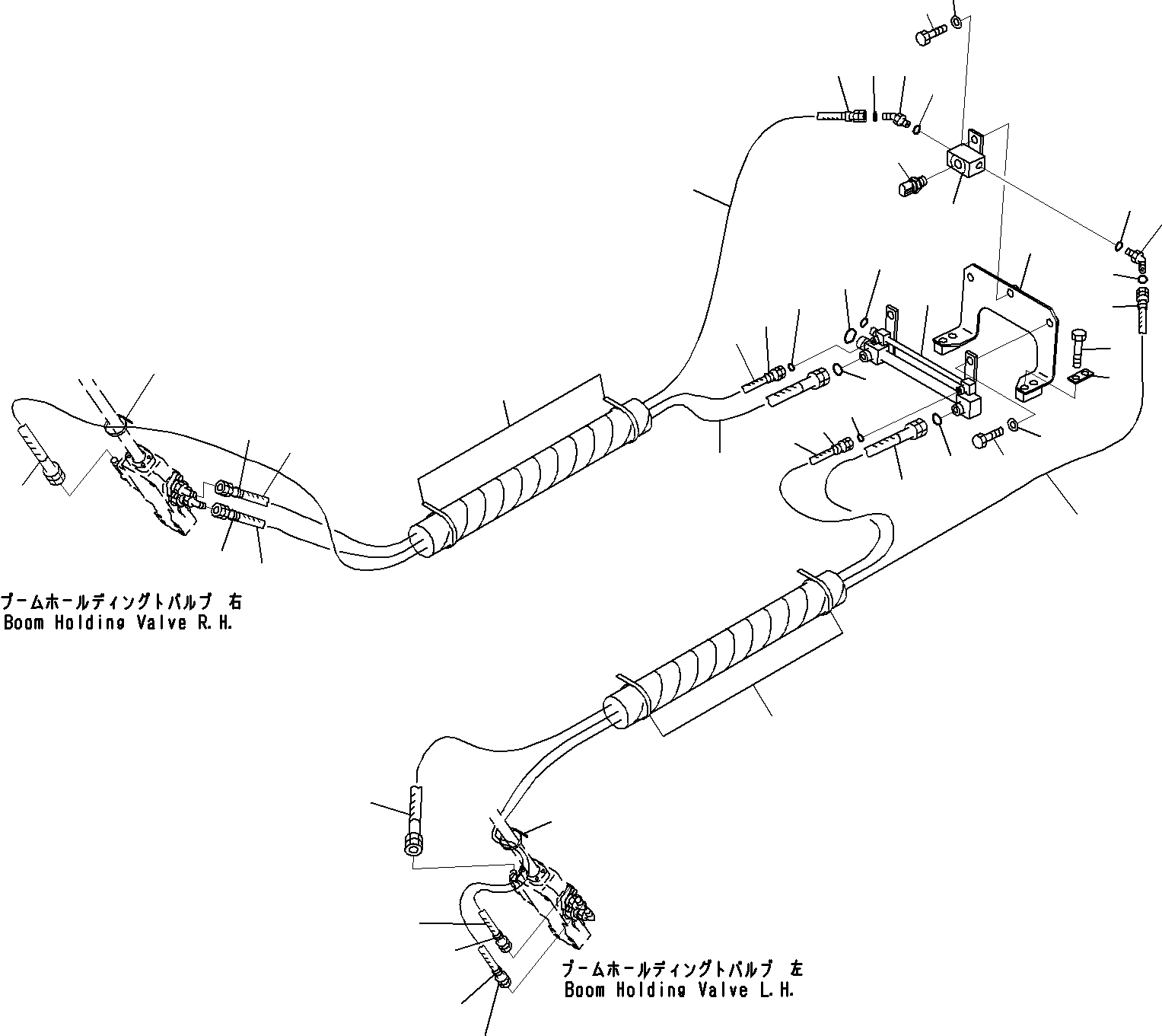 ブームホールディングトバルブ 右
Boom Holding Valve R.H.

ブームホールディングトバルブ 左
Boom Holding Valve L.H.