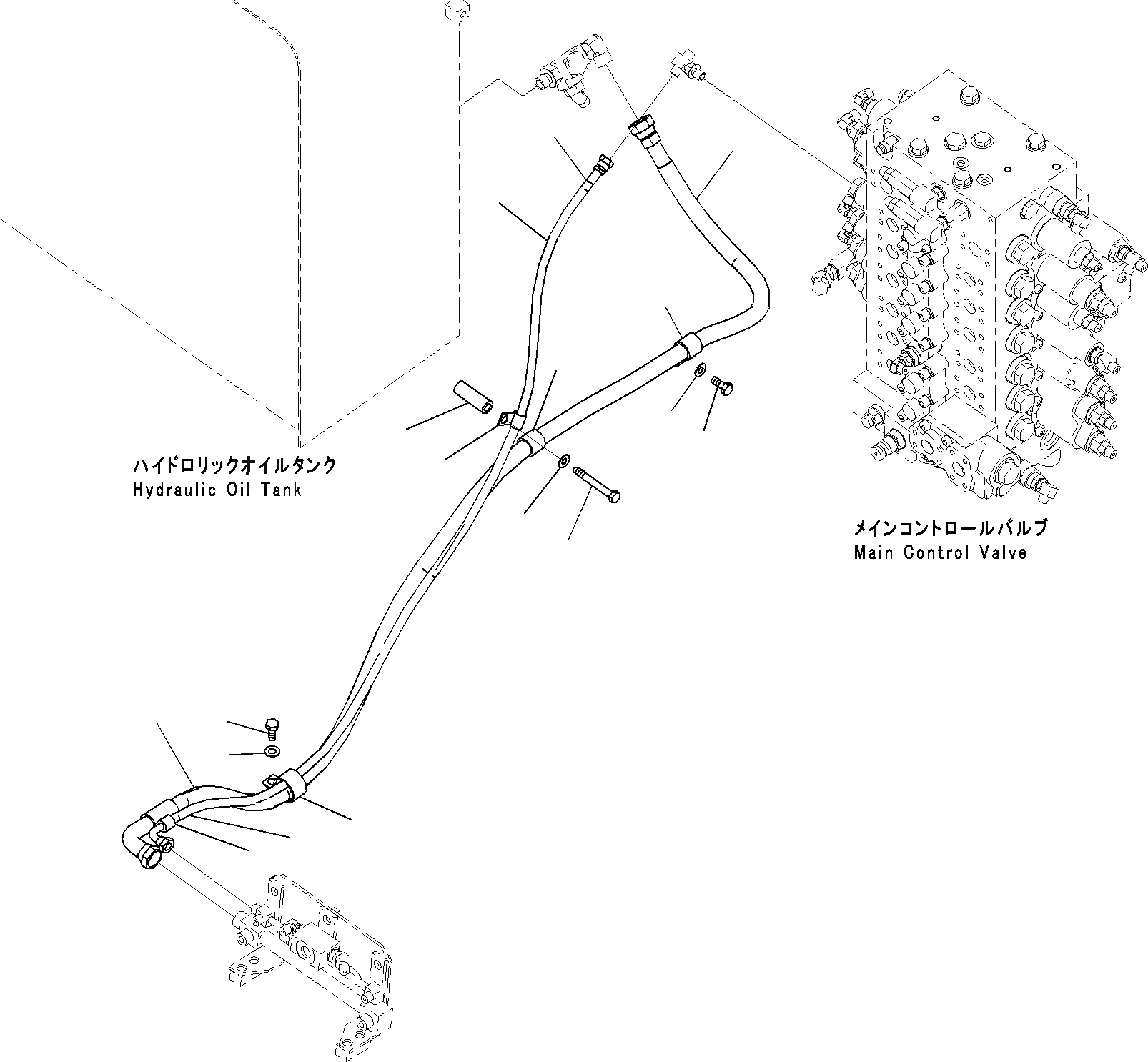 ハイドロリックオイルタンク
Hydraulic Oil Tank

メインコントロールバルブ
Main Control Valve