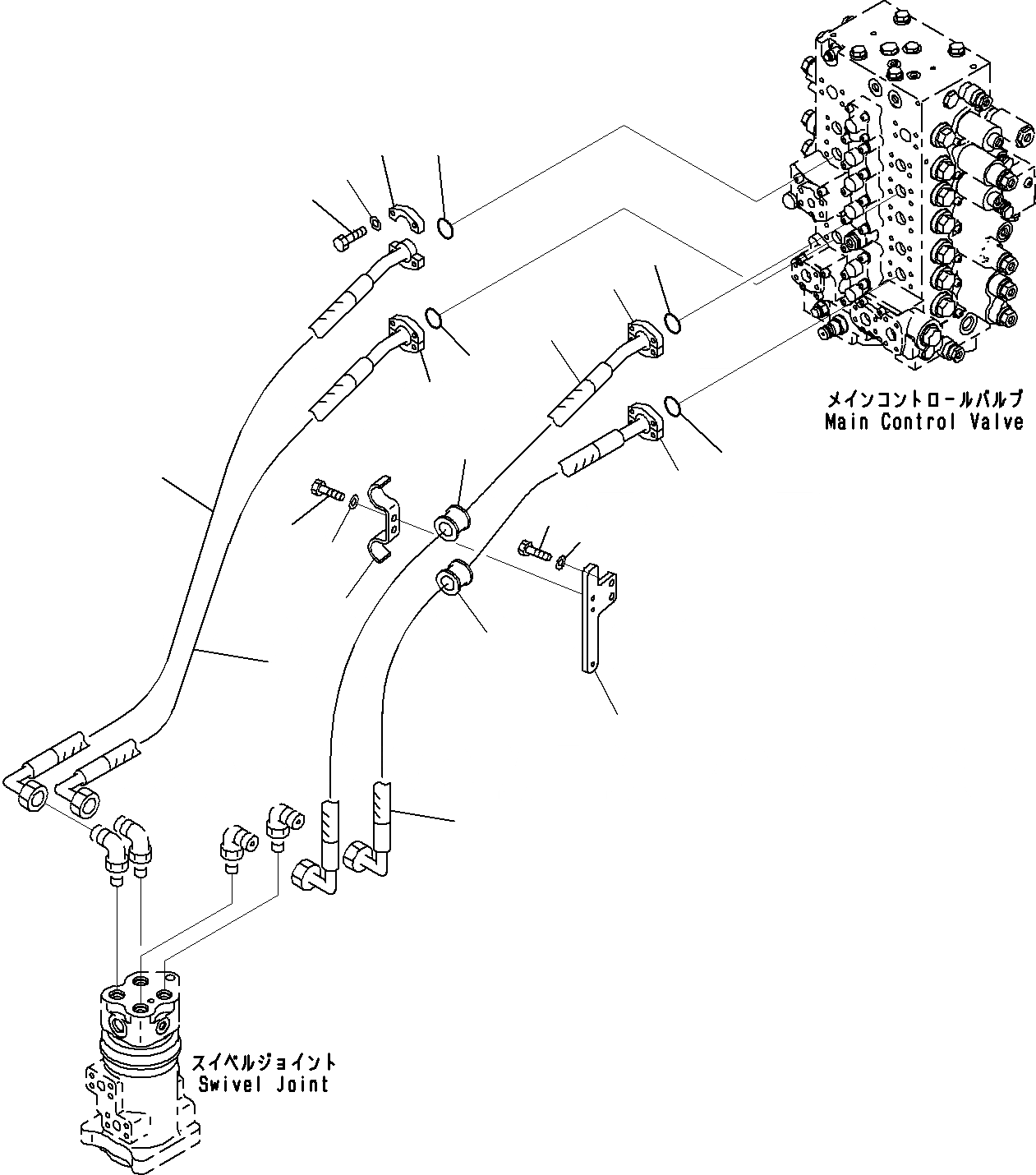 メインコントロールバルブ
Main Control Valve

スイベルジョイント
Swivel Joint