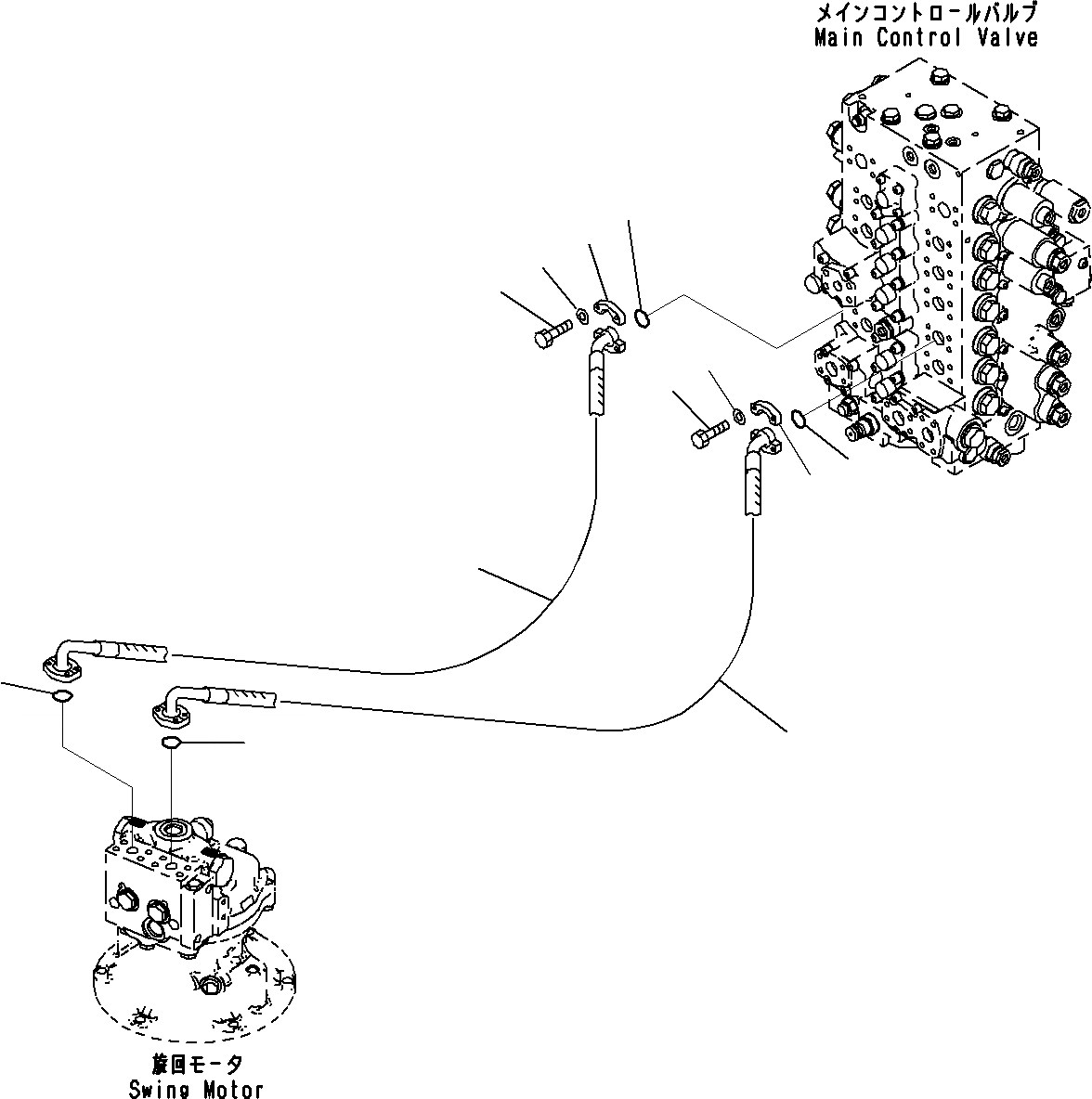 メインコントロールバルブ
Main Control Valve

旋回モータ
Swing Motor