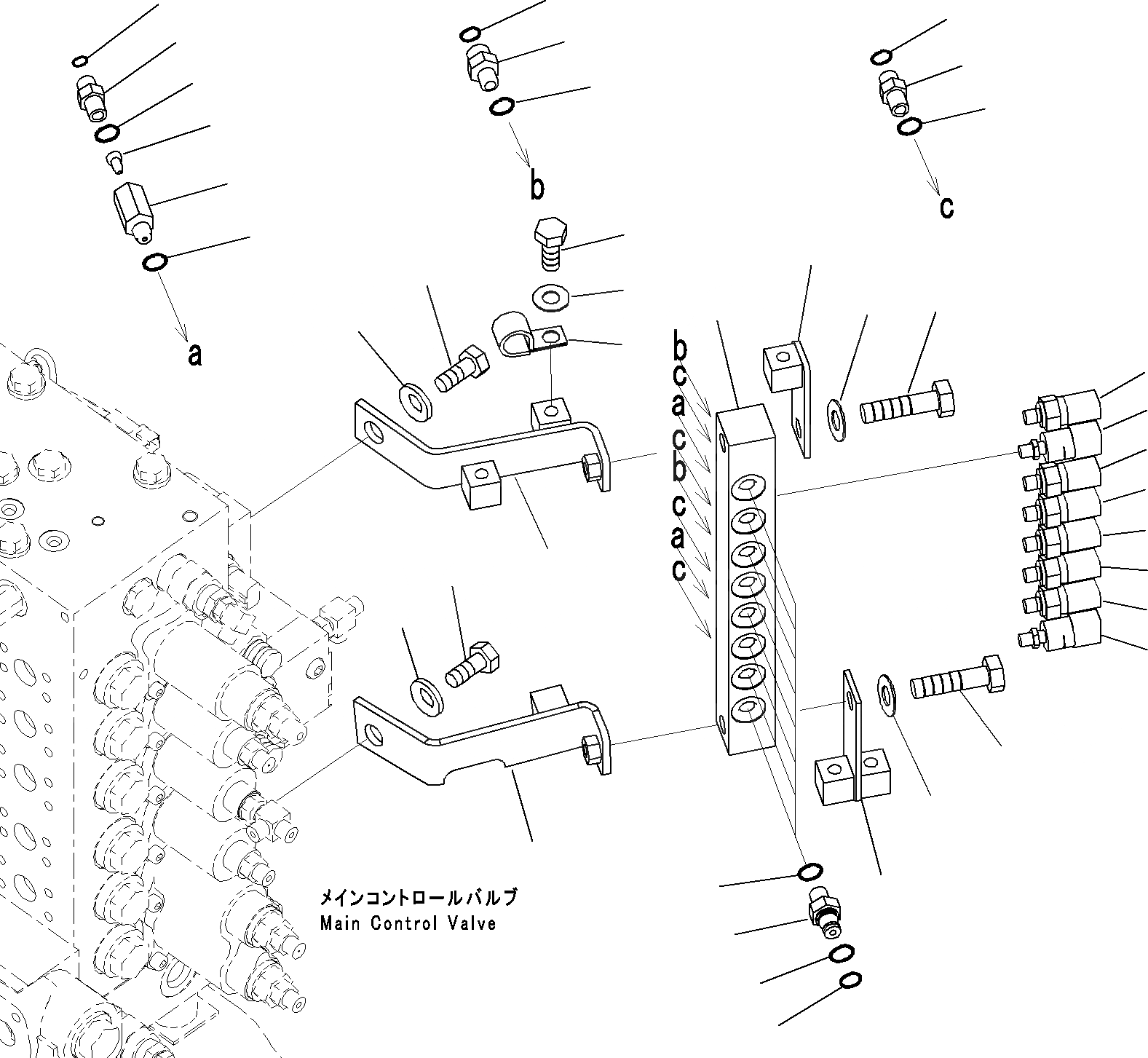 b

c

a

b
c
a
c
b
c
a
c

メインコントロールバルブ
Main Control Valve