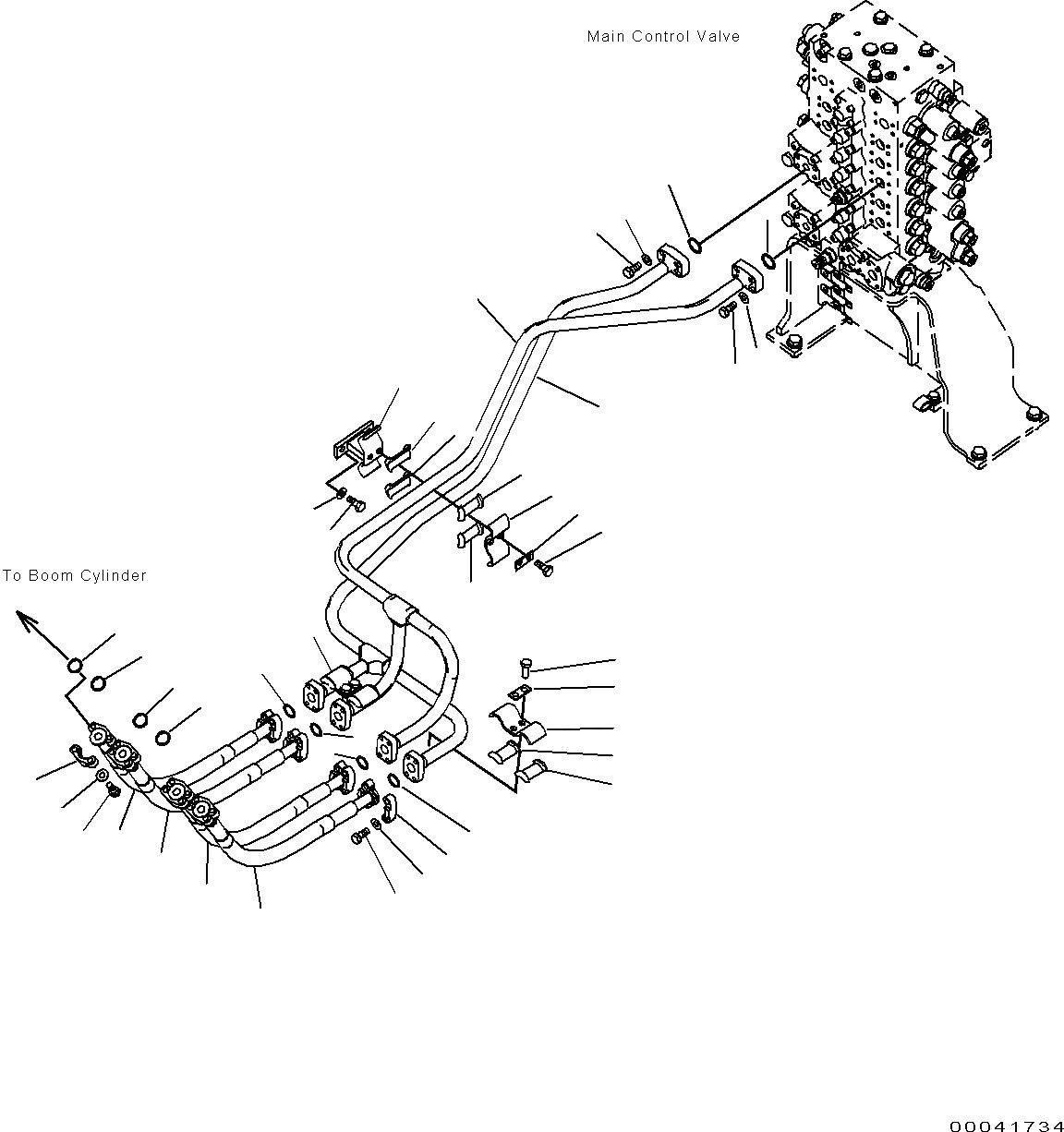 Main Control Valve

To Boom Cylinder

00041734