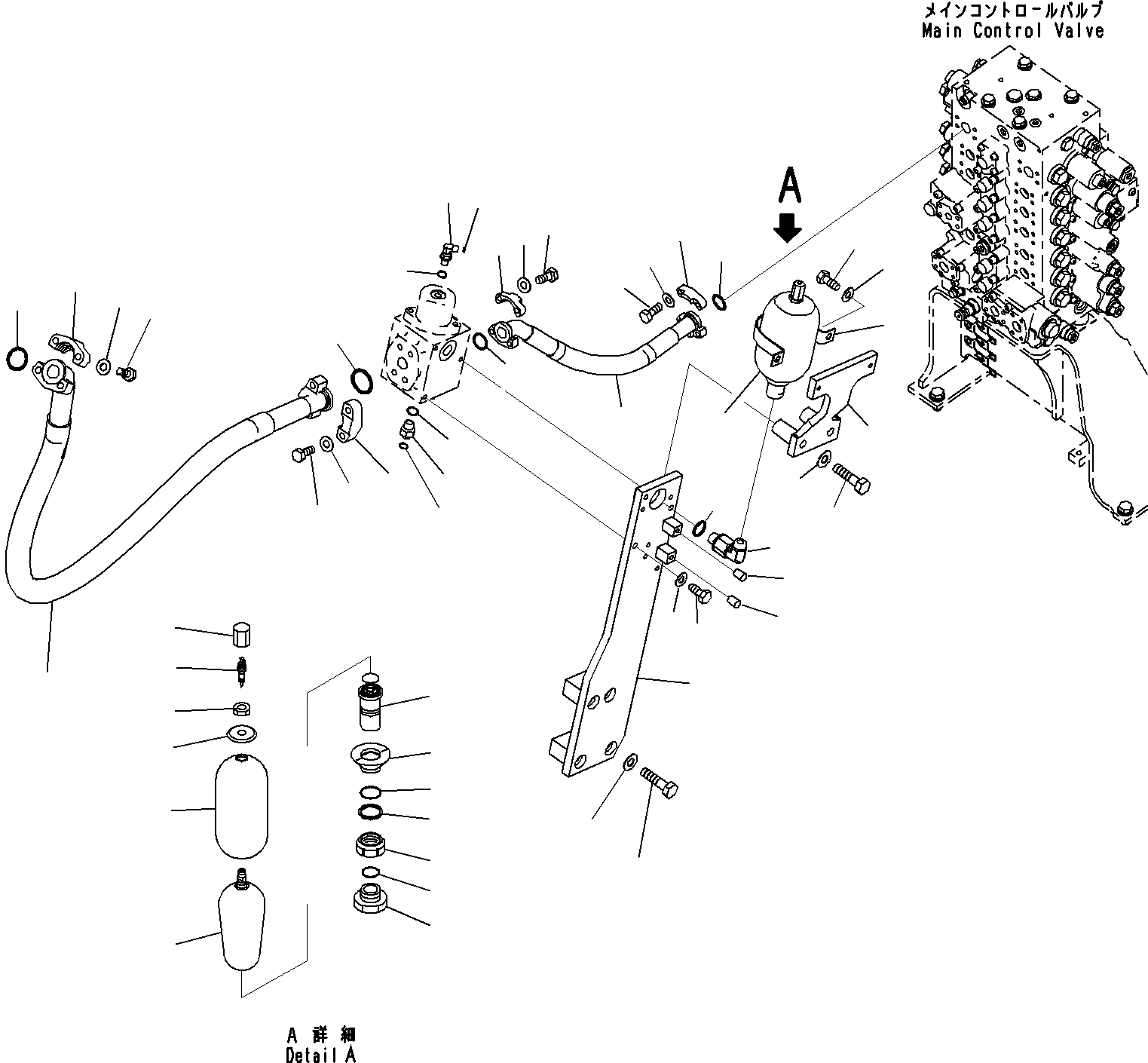 メインコントロールバルブ
Main Control Valve

A

A 詳細
Detail A