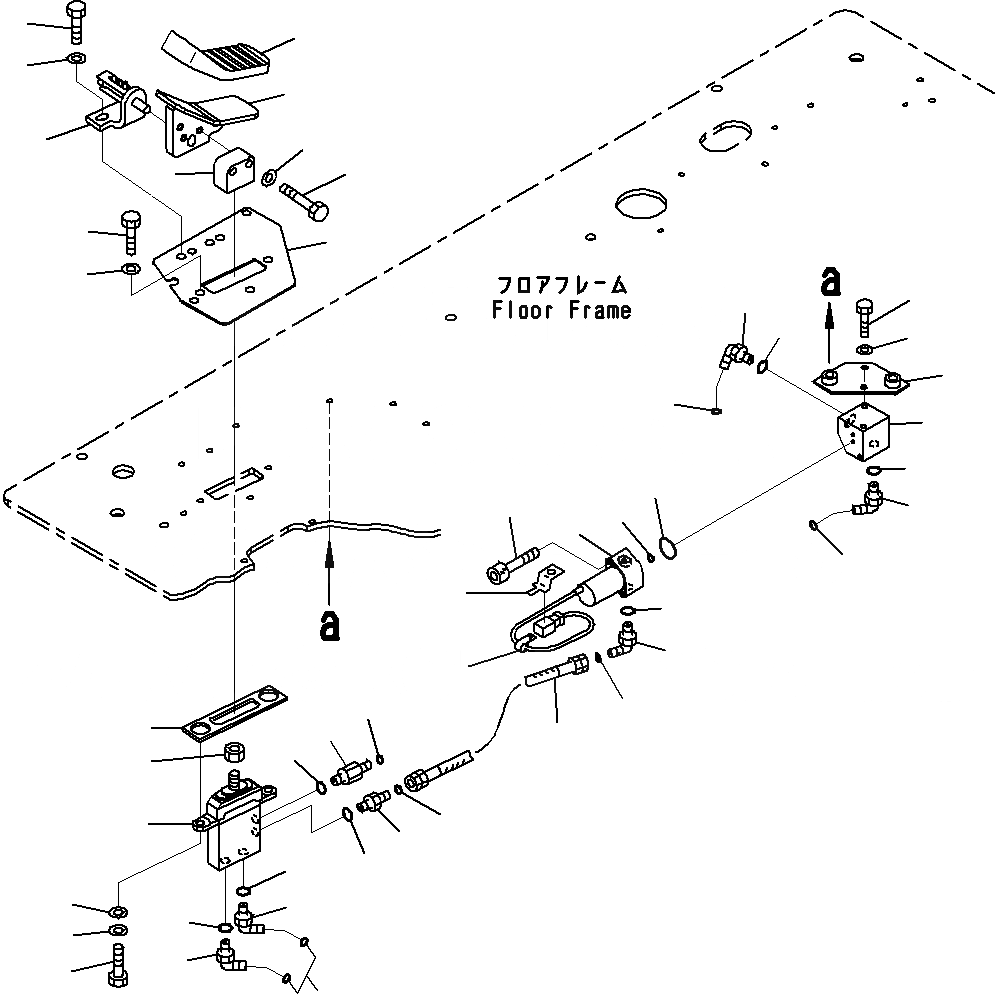 フロアフレーム
Floor Frame

a

a