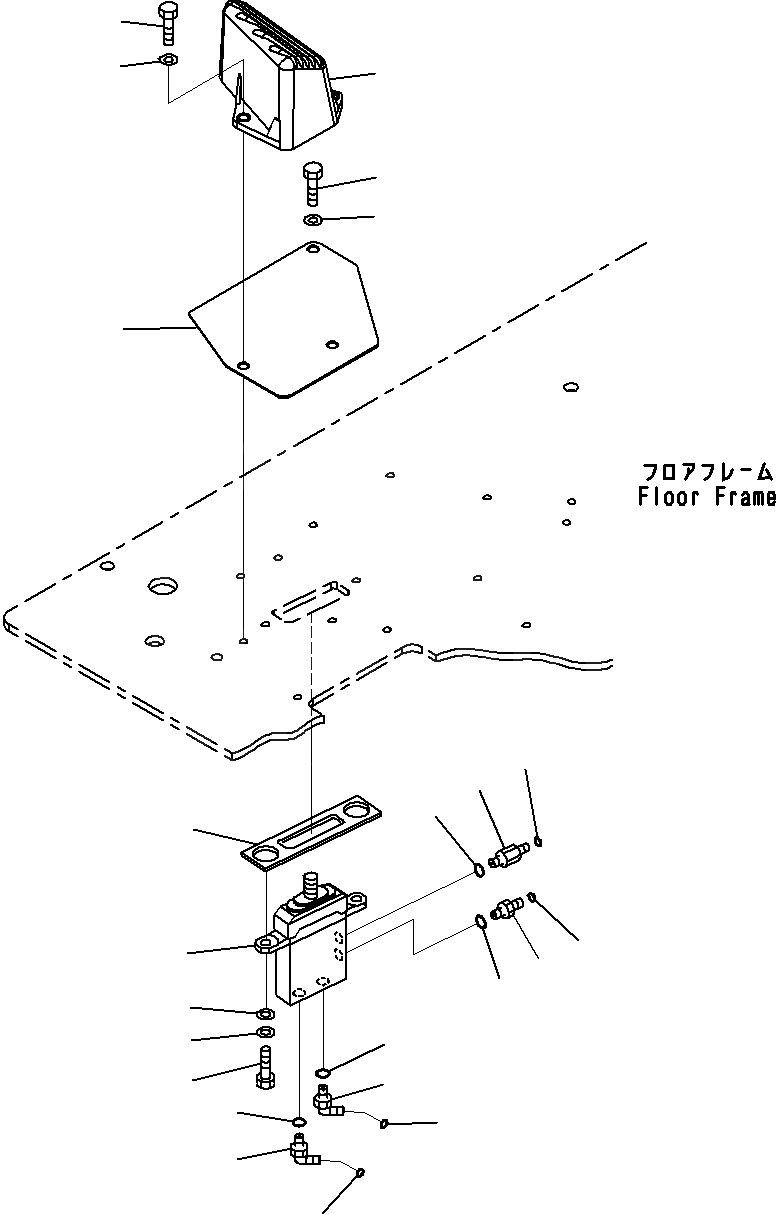 フロアフレーム
Floor Frame