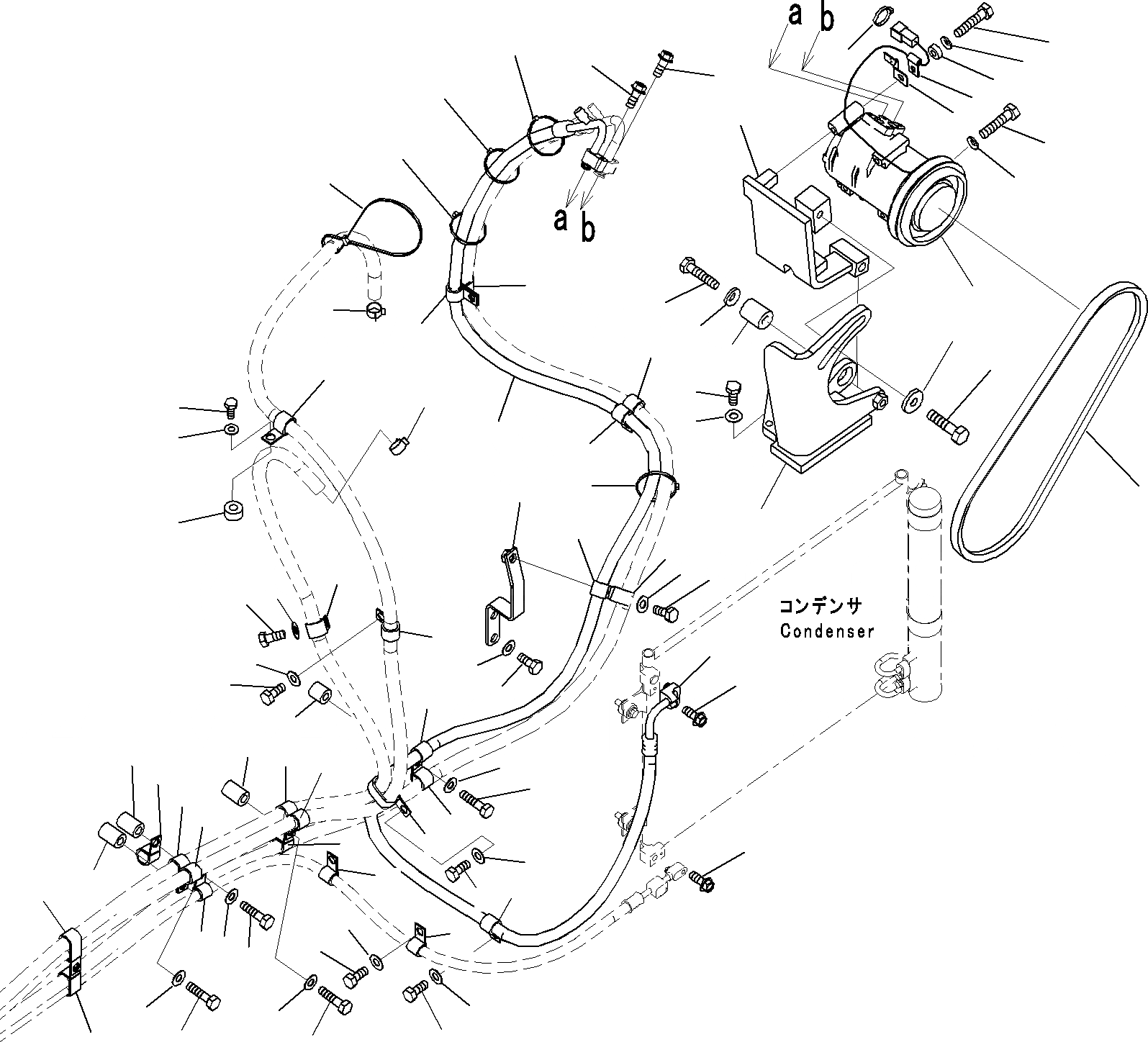 a b

a b

コンデンサ
Condenser