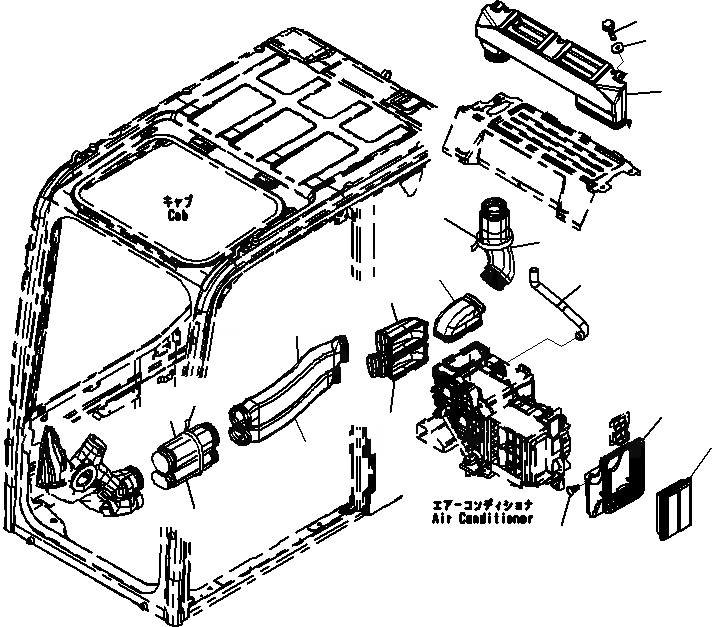 キャブ
Cab

エアーコンディショナ
Air Conditioner