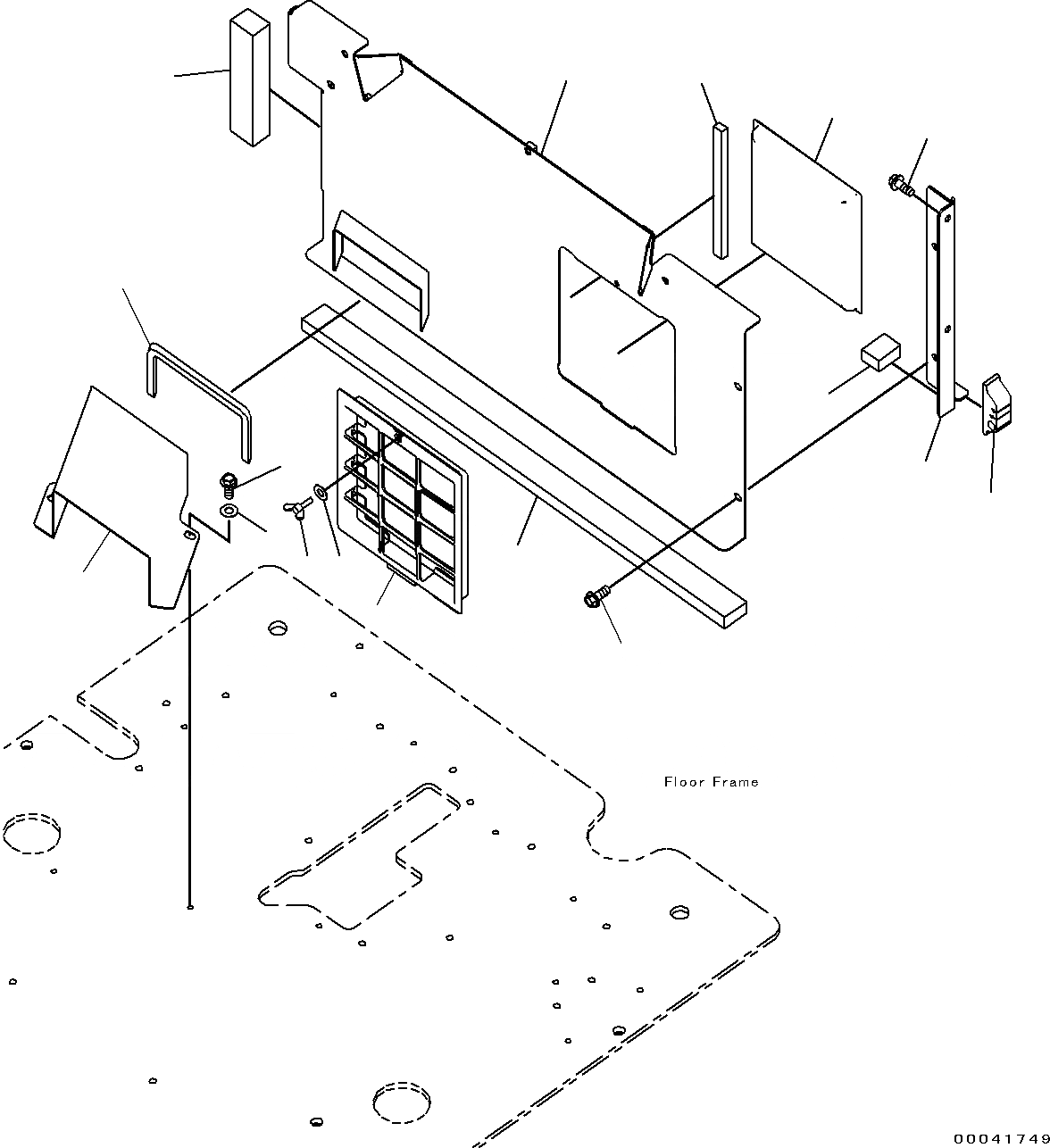 Floor Frame

00041749