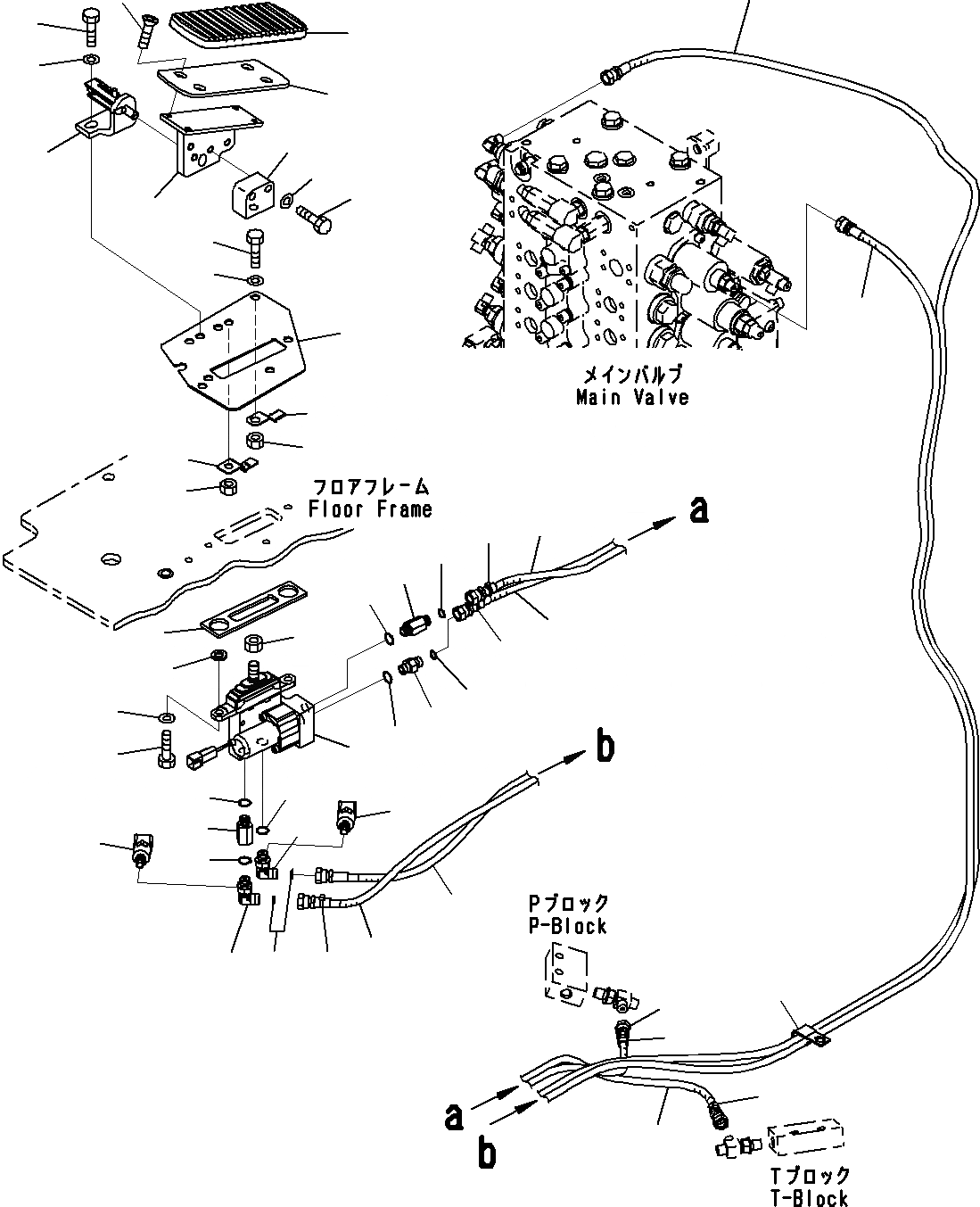 メインバルブ
Main Valve

フロアフレーム
Floor Frame

a

b

Pブロック
P-Block

a

b

Tブロック
T-Block