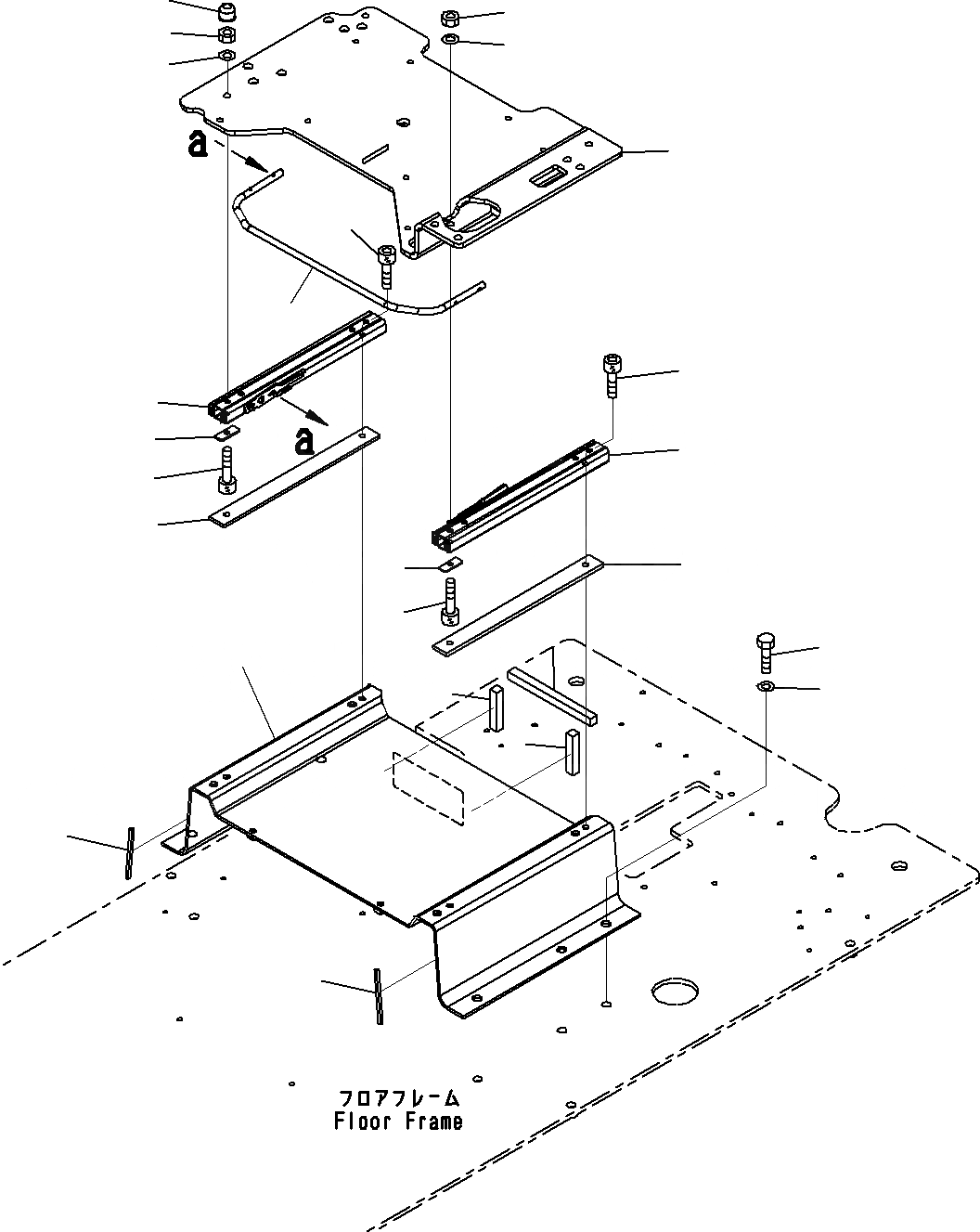 a

a

フロアフレーム
Floor Frame