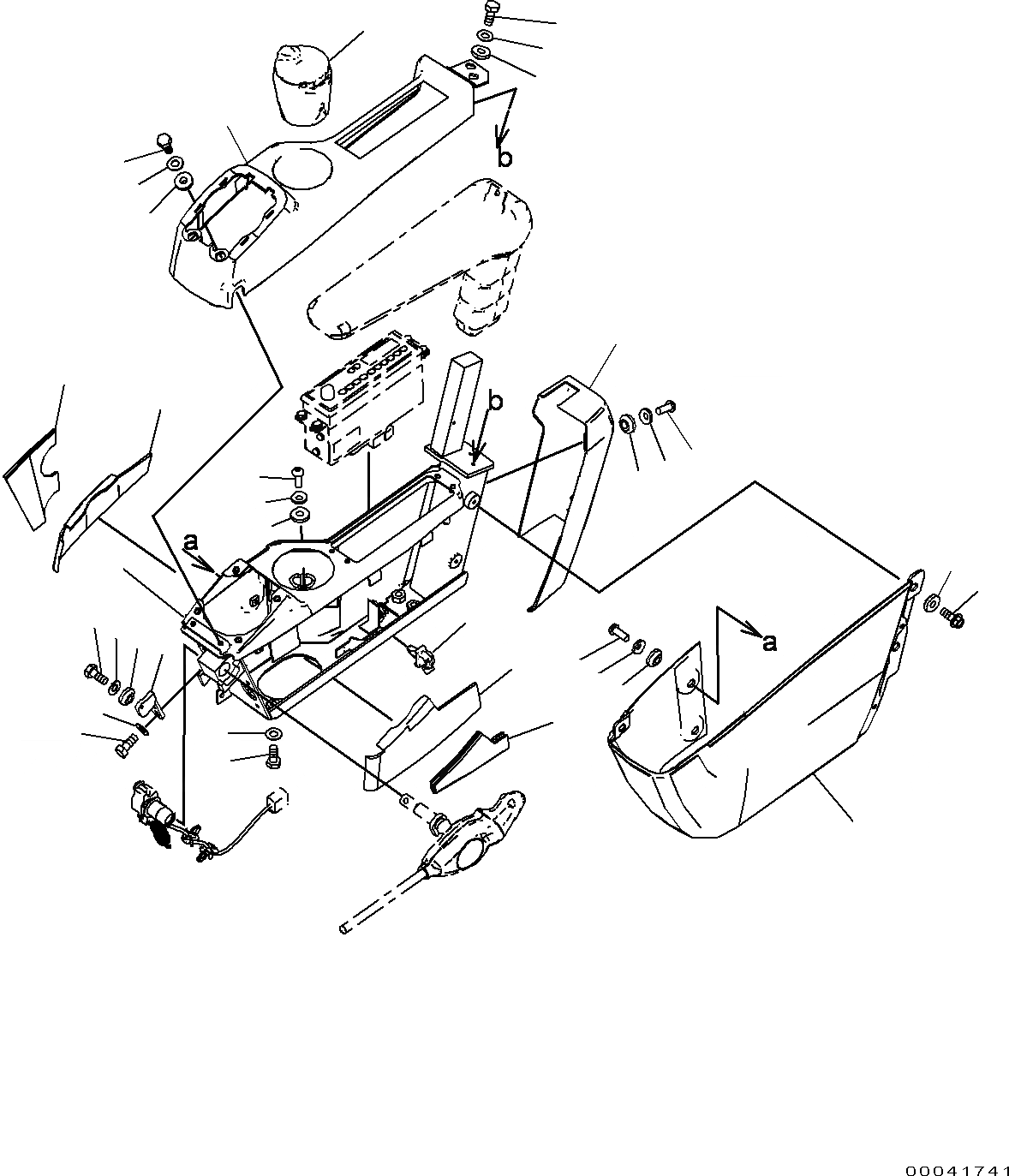 b

b

a

a

00041741