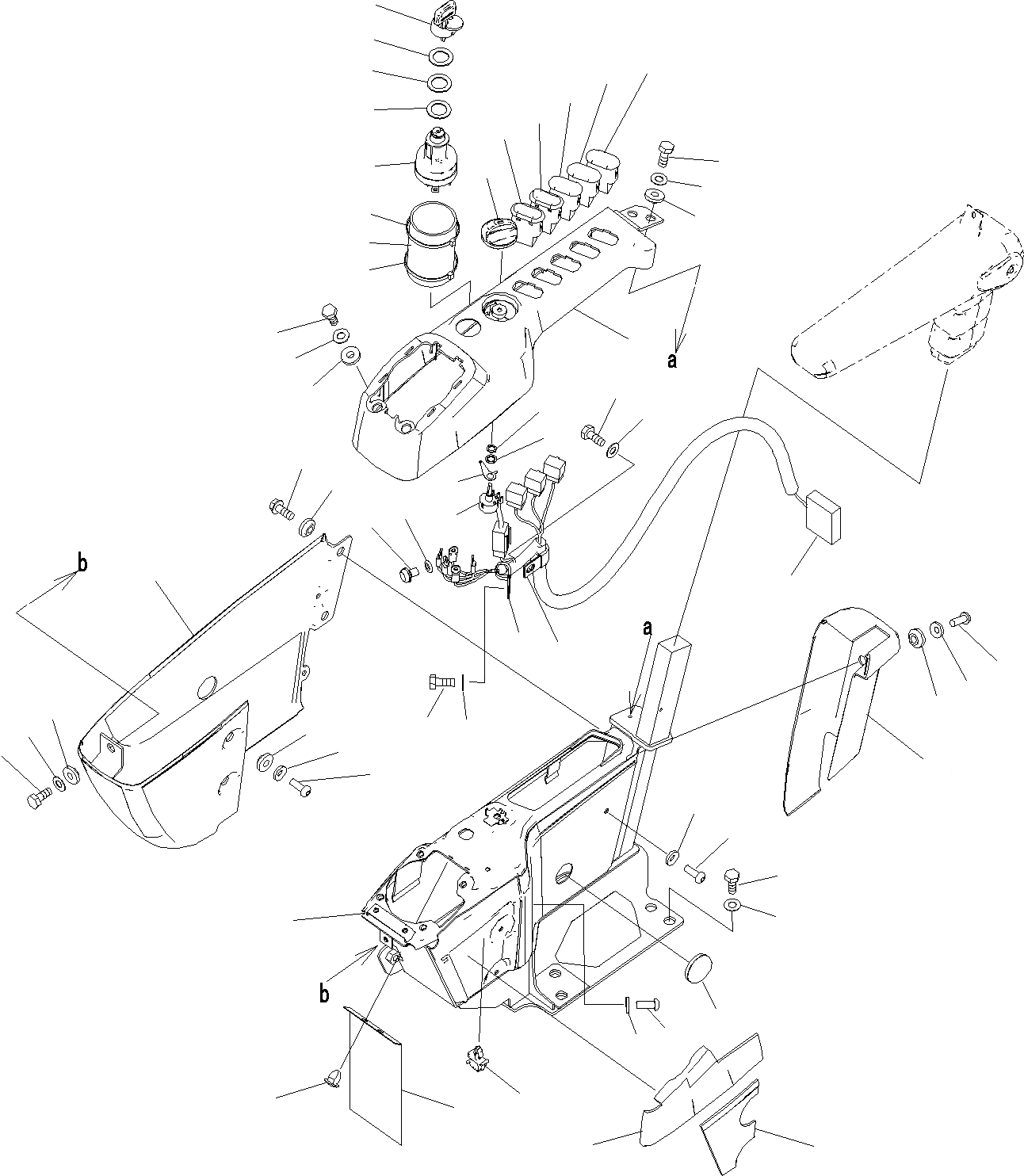 a
b
a
b