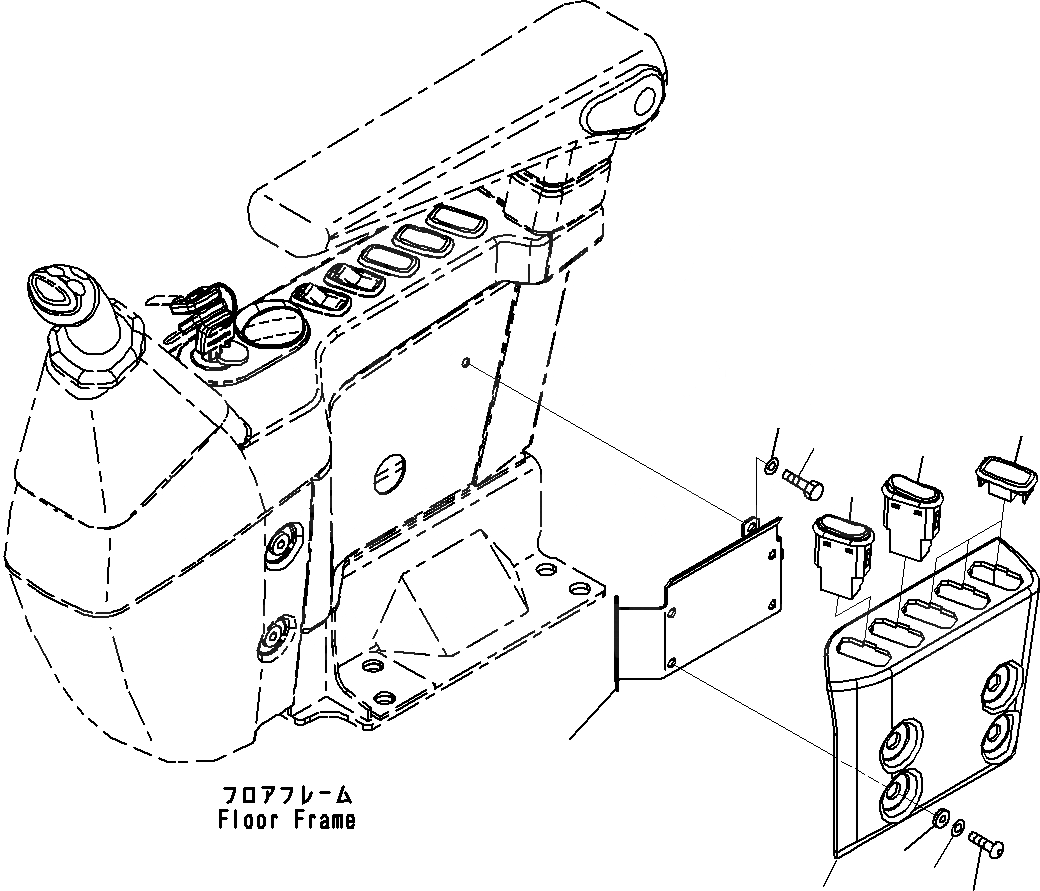 フロアフレーム
Floor Frame