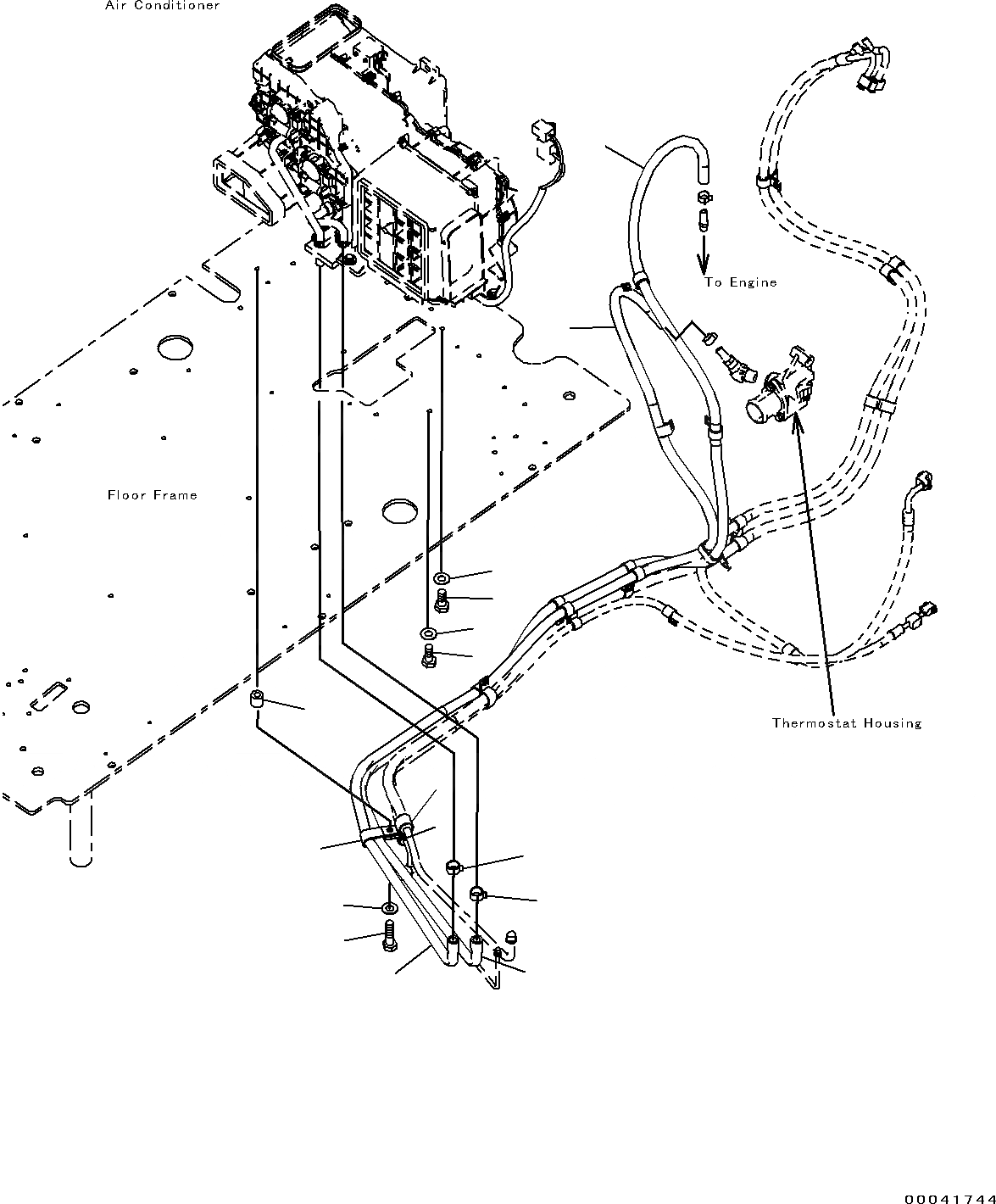 Air Conditioner

To Engine

Floor Frame

Thermostat Housing

00041744