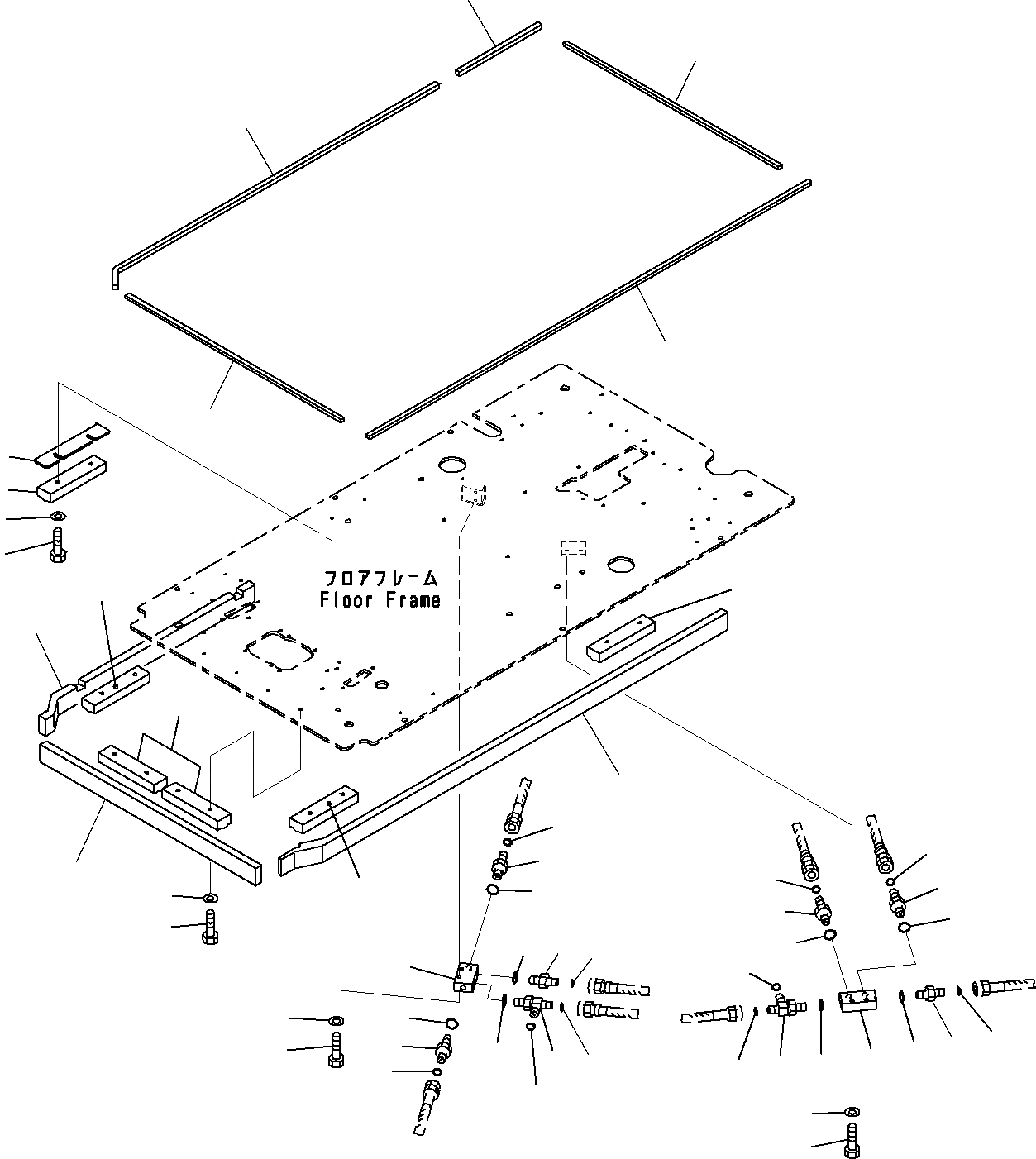 フロアフレーム
Floor Frame