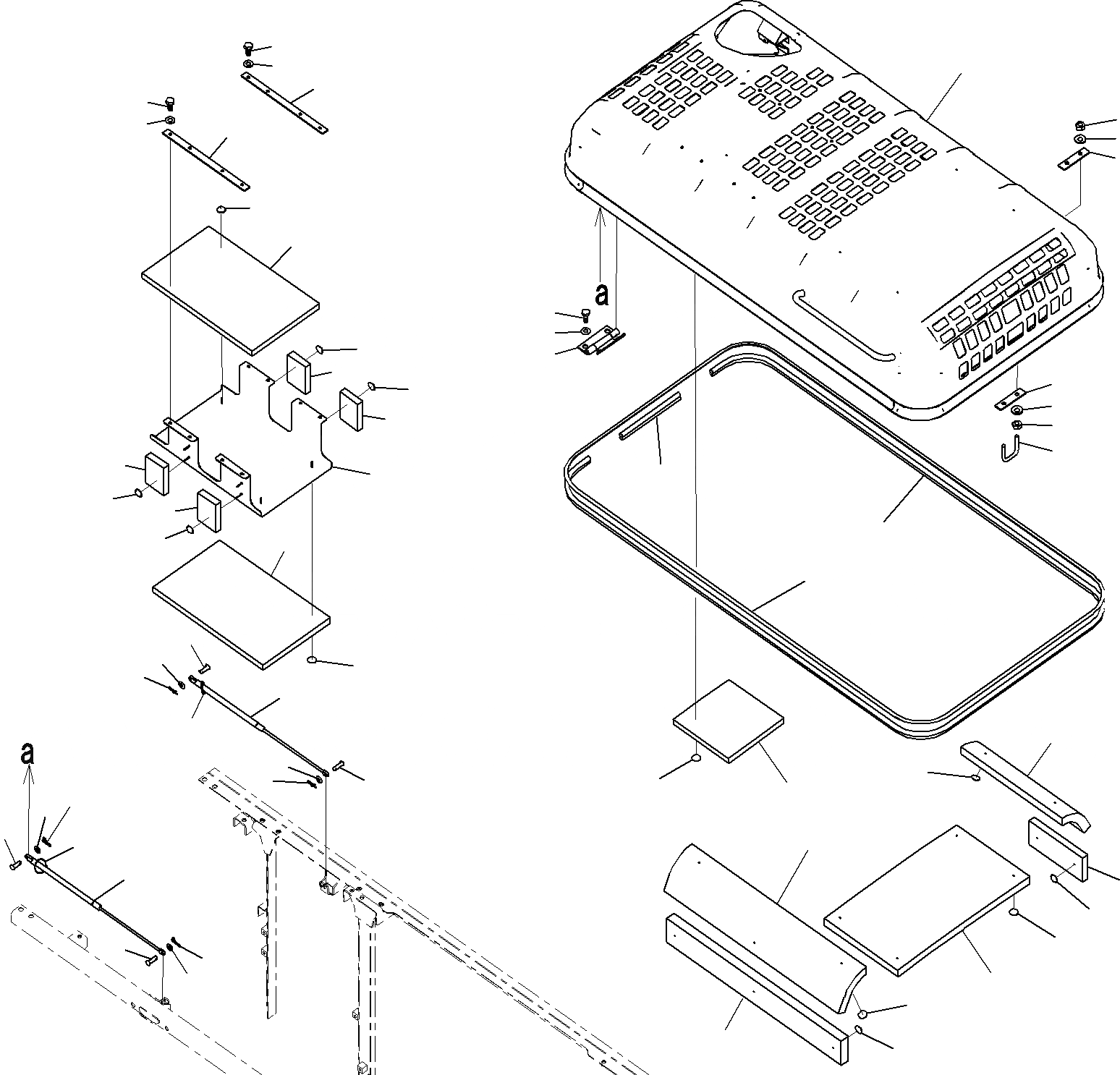 a

a