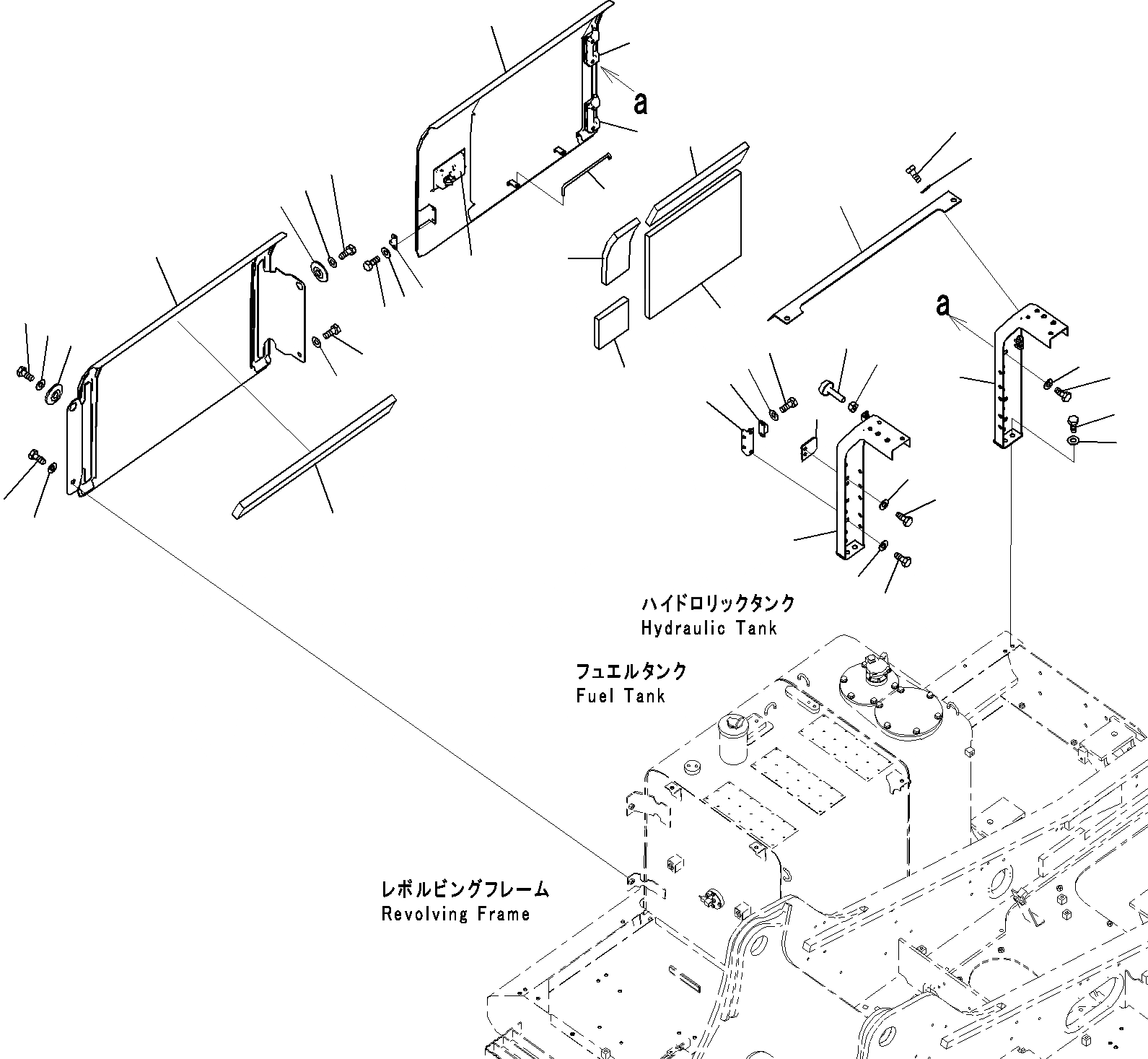 a

a

ハイドロリックタンク
Hydraulic Tank

フュエルタンク
Fuel Tank

レボルビングフレーム
Revolving Frame