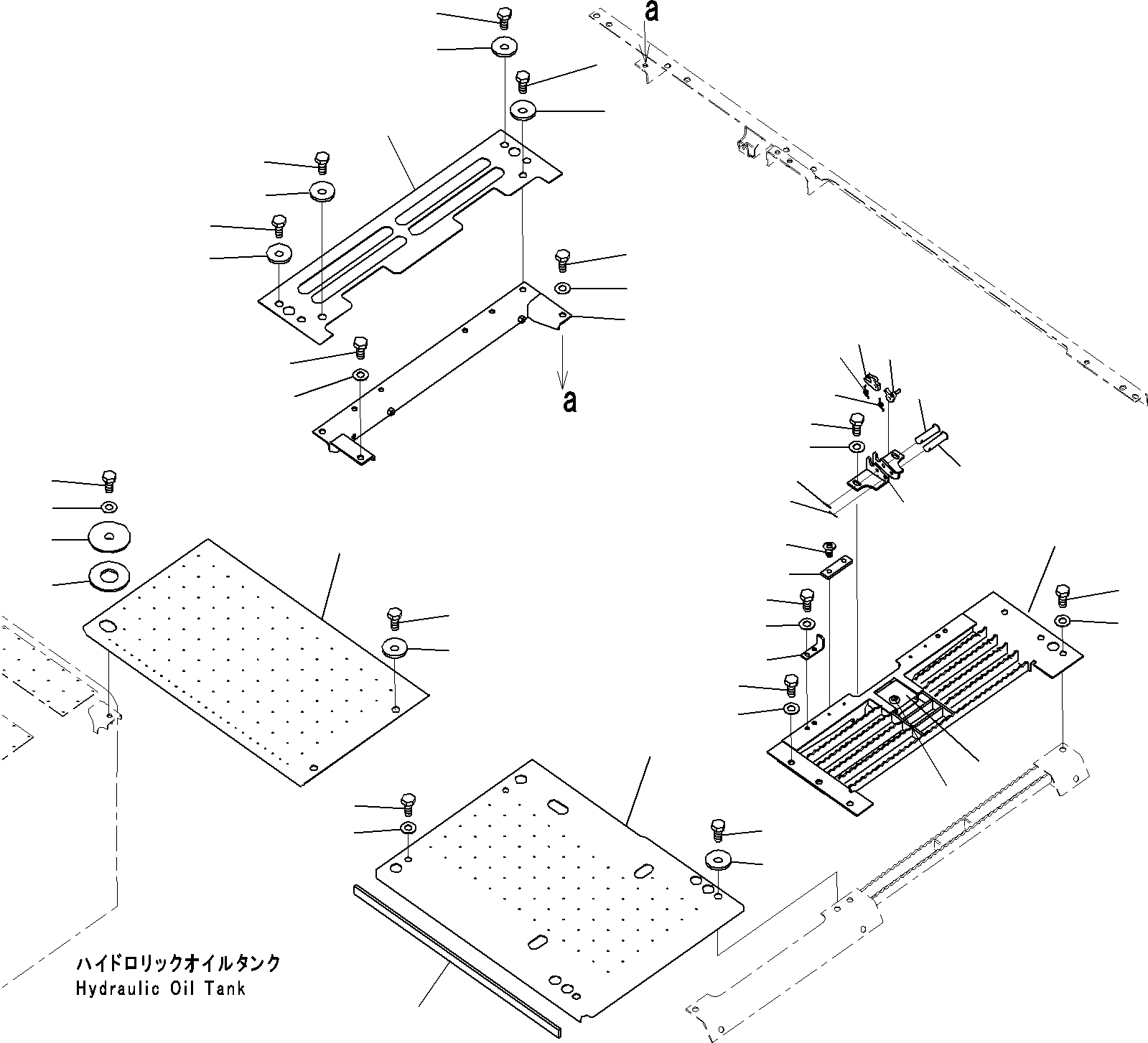 a

a

ハイドロリックオイルタンク
Hydraulic Oil Tank