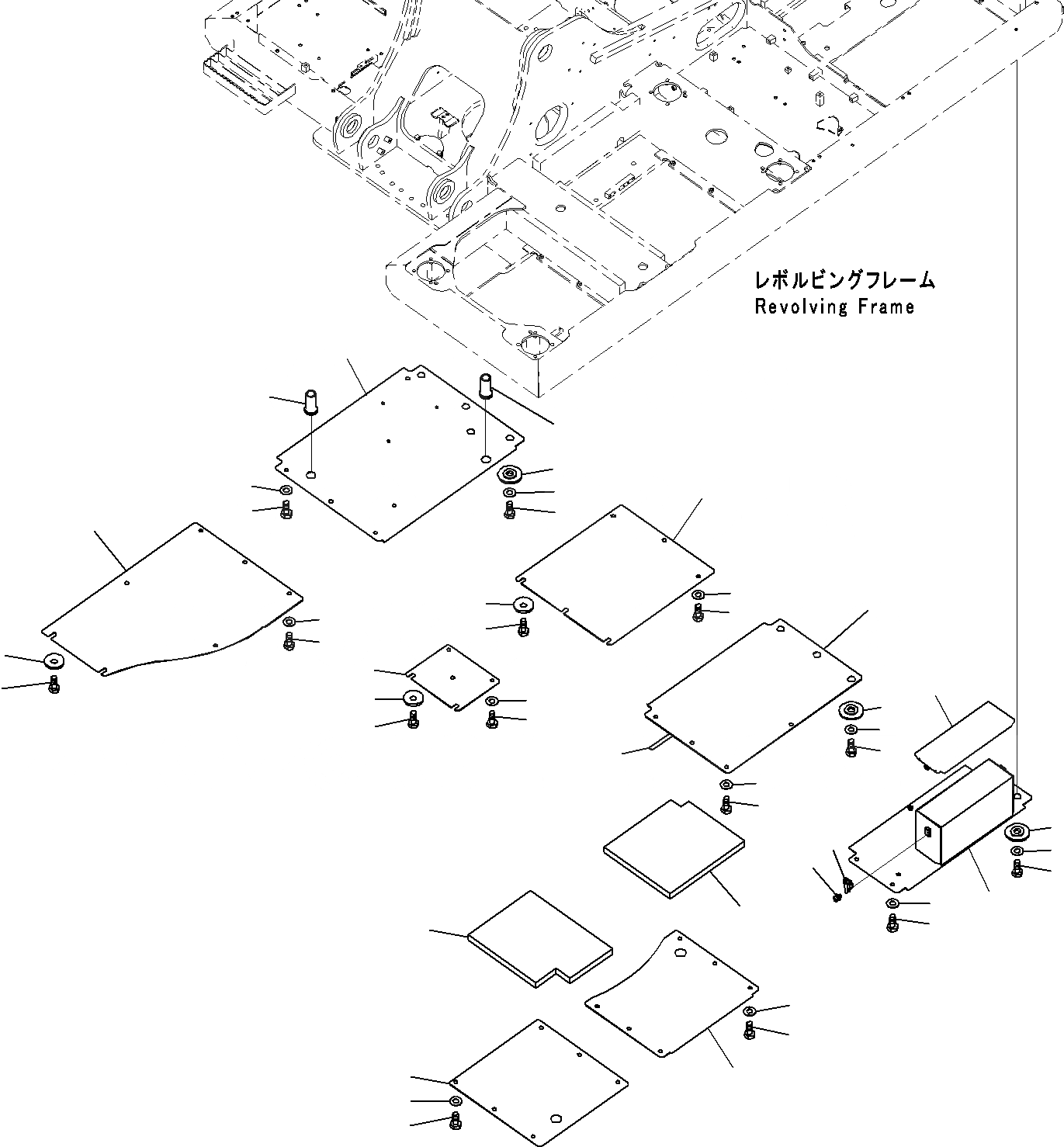 レボルビングフレーム
Revolving Frame