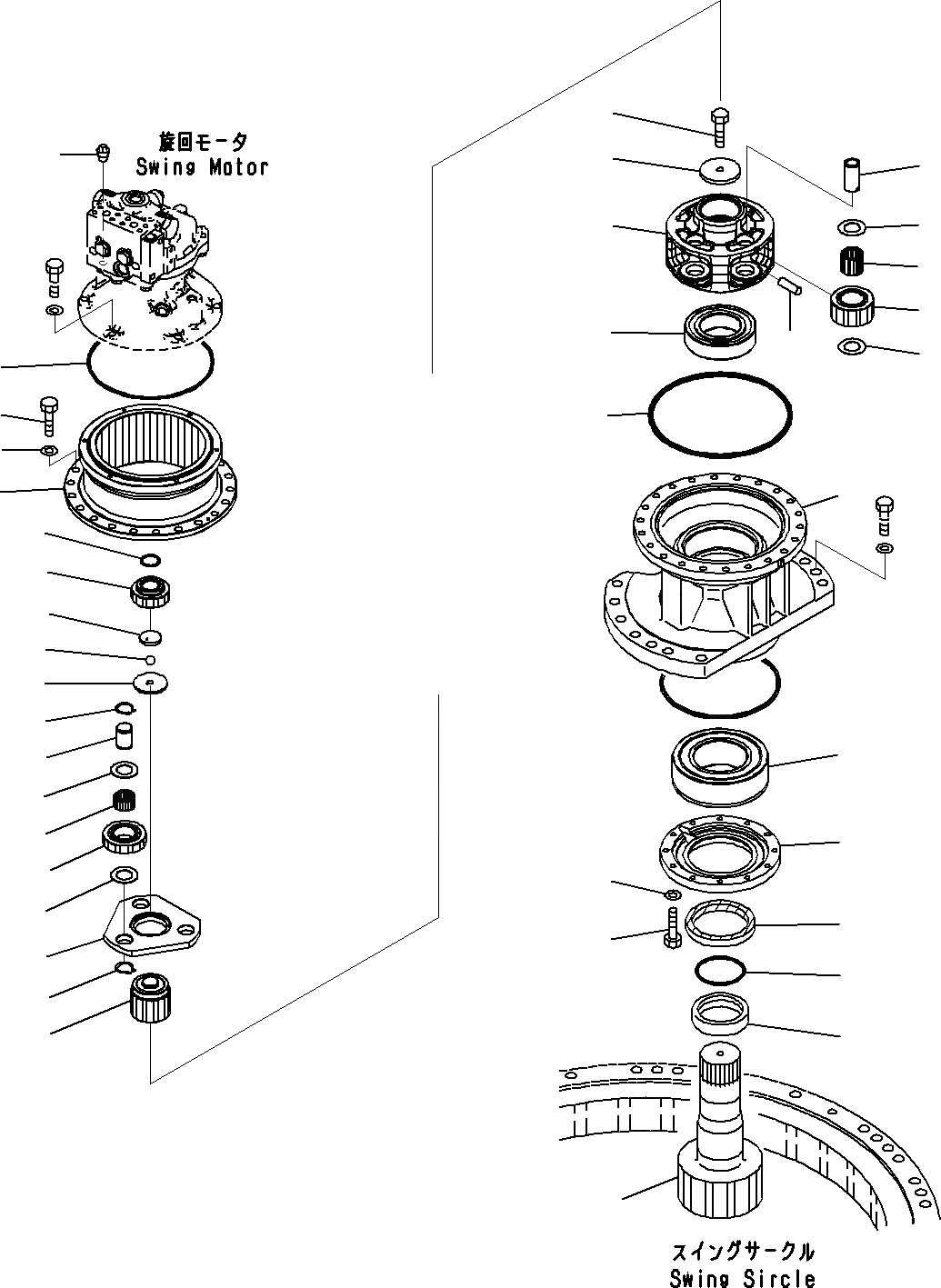 旋回モータ
Swing Motor

スイングサークル
Swing Sircle