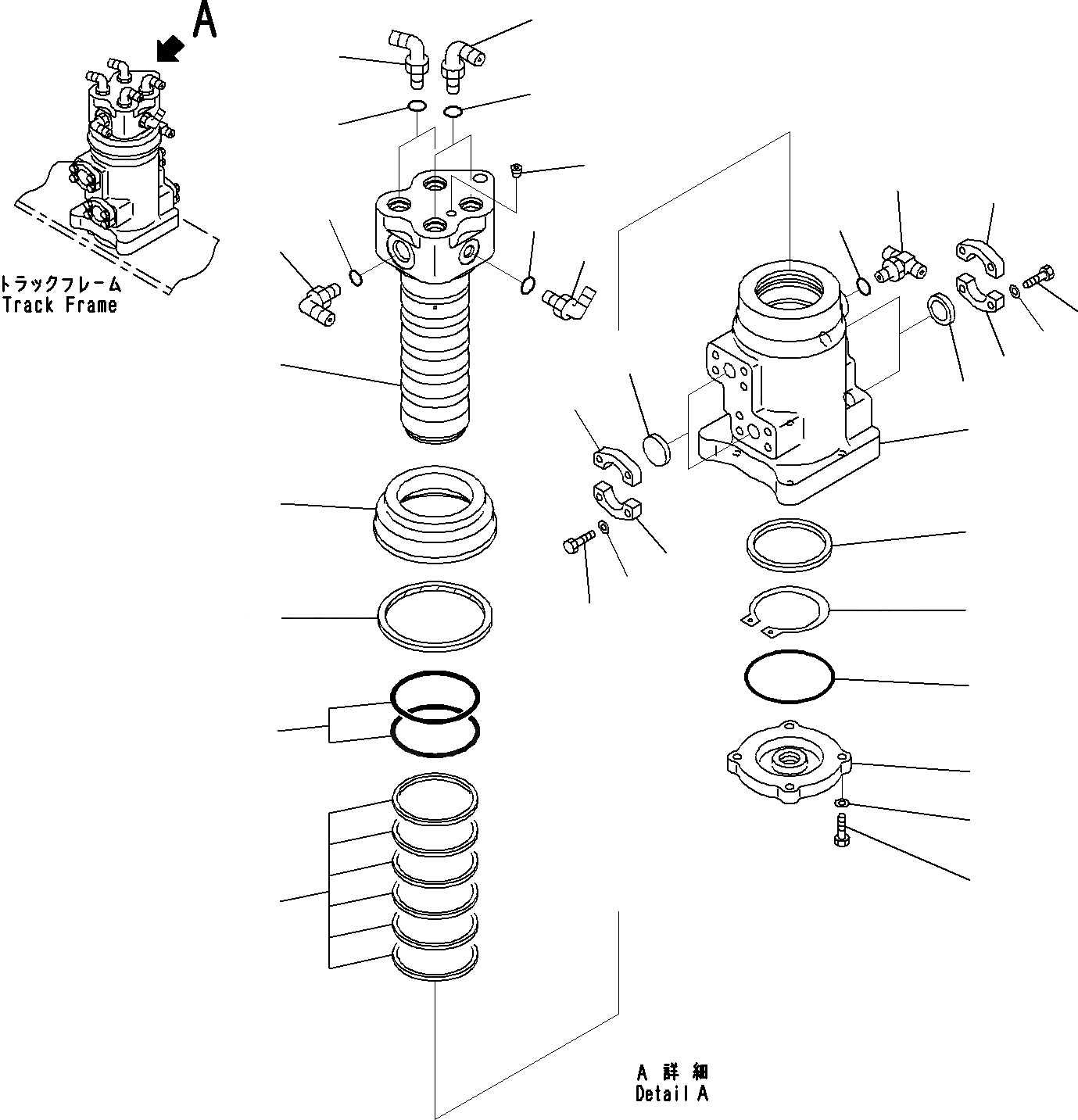 A

トラックフレーム
Track Frame

A 詳細
Detail A