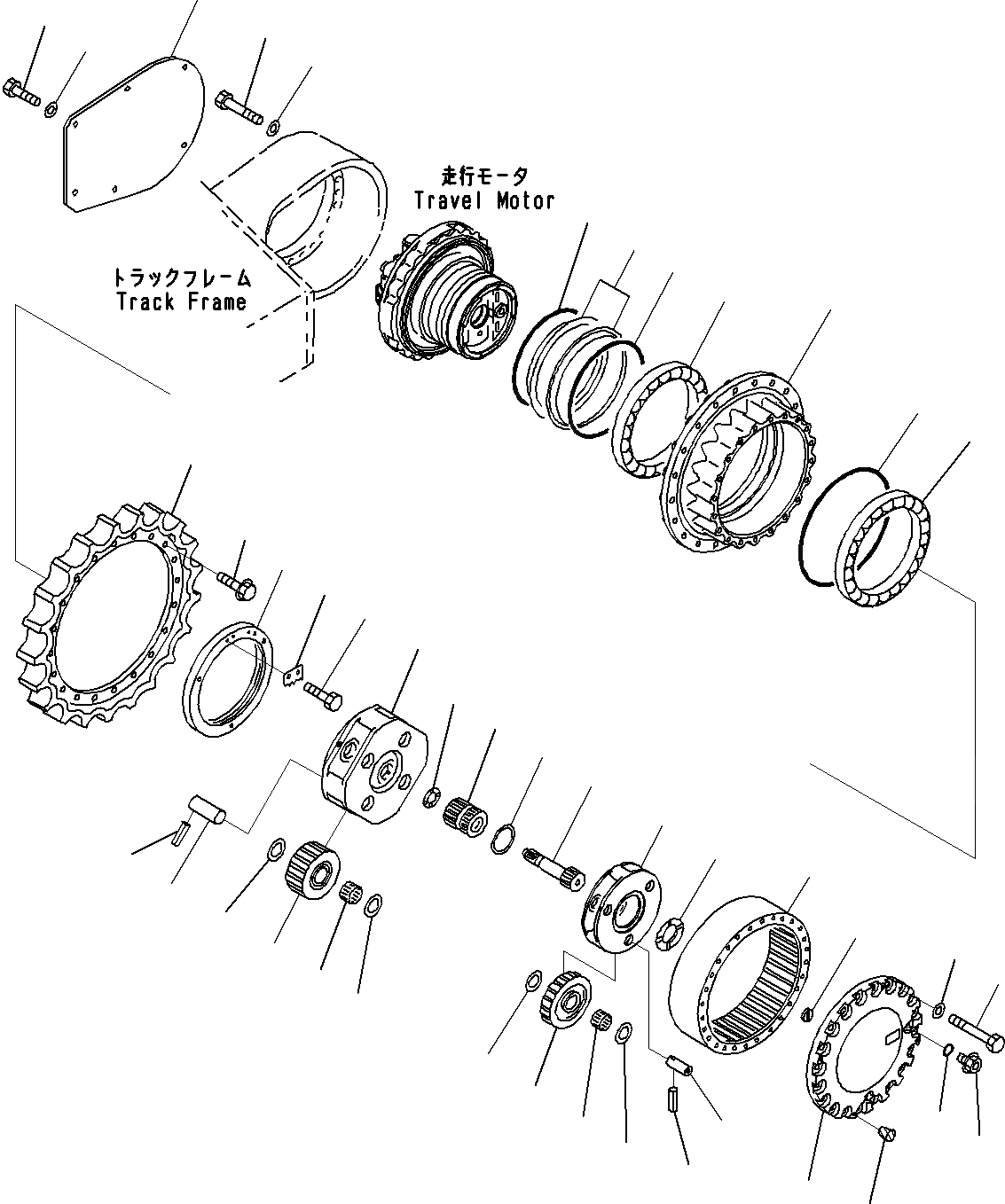 走行モータ
Travel Motor

トラックフレーム
Track Frame