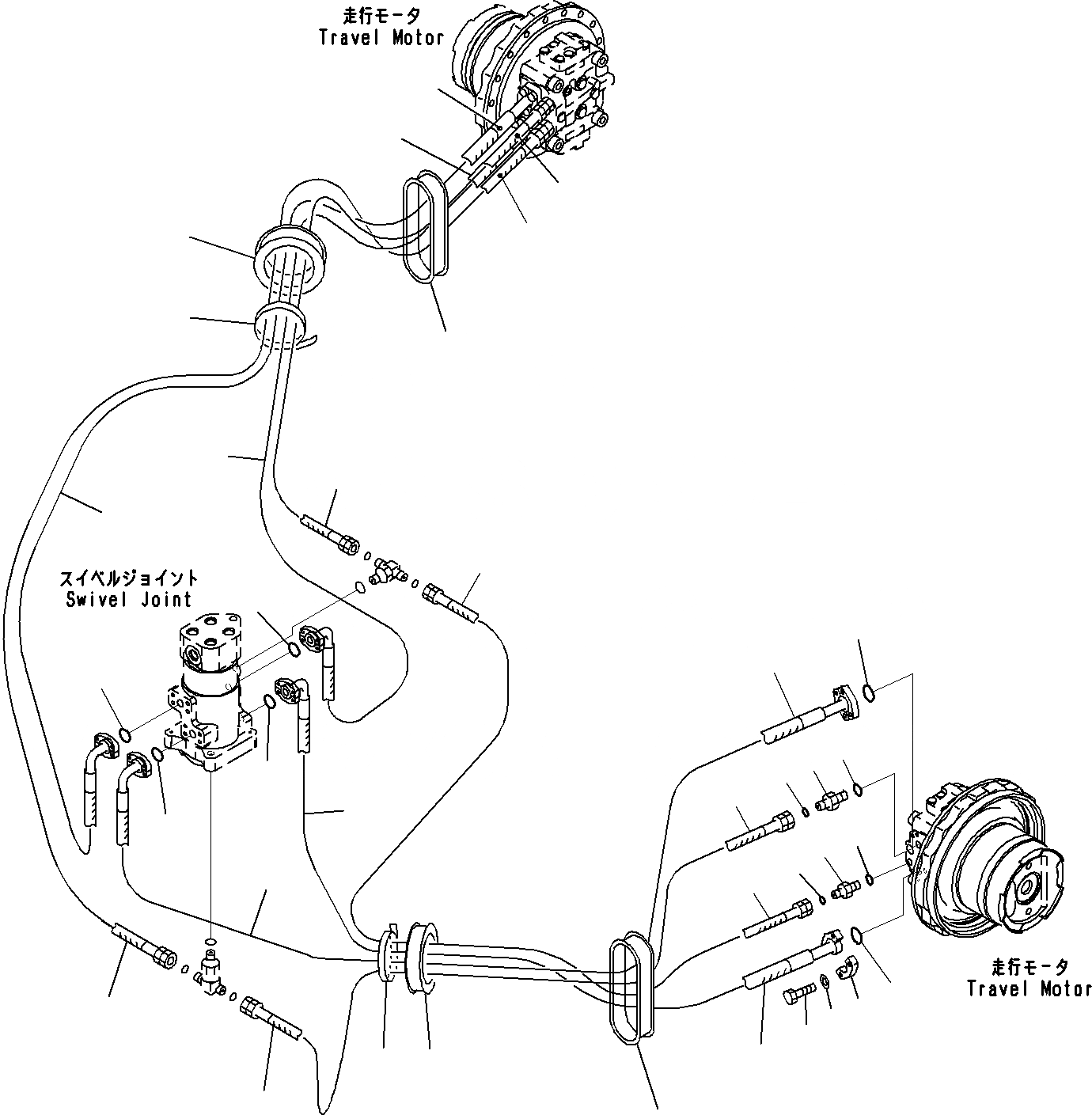 走行モータ
Travel Motor

スイベルジョイント
Swivel Joint

走行モータ
Travel Motor