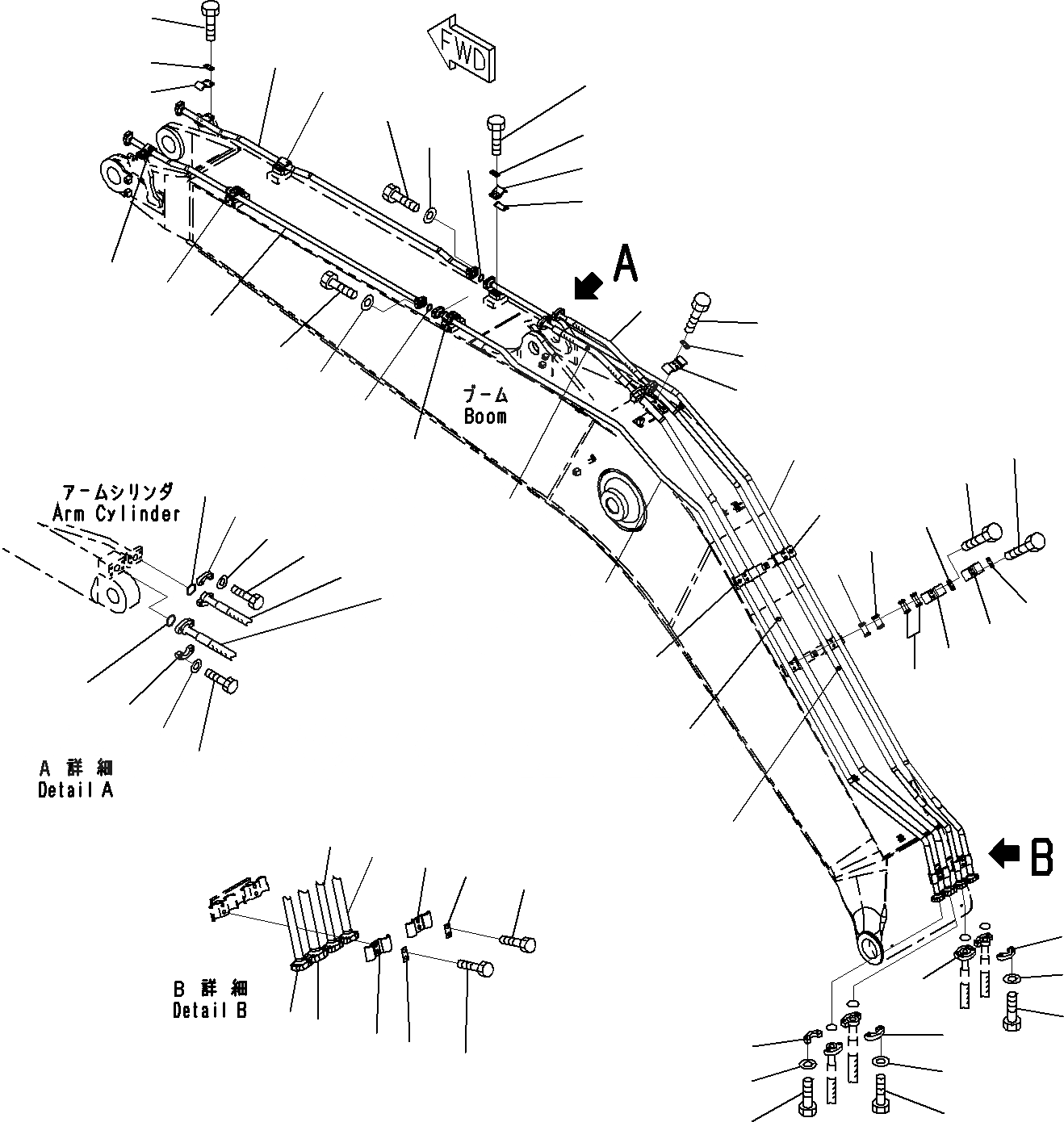 FWD

A

ブーム
Boom

アームシリンダ
Arm Cylinder

A 詳細
Detail A

B

B 詳細
Detail B