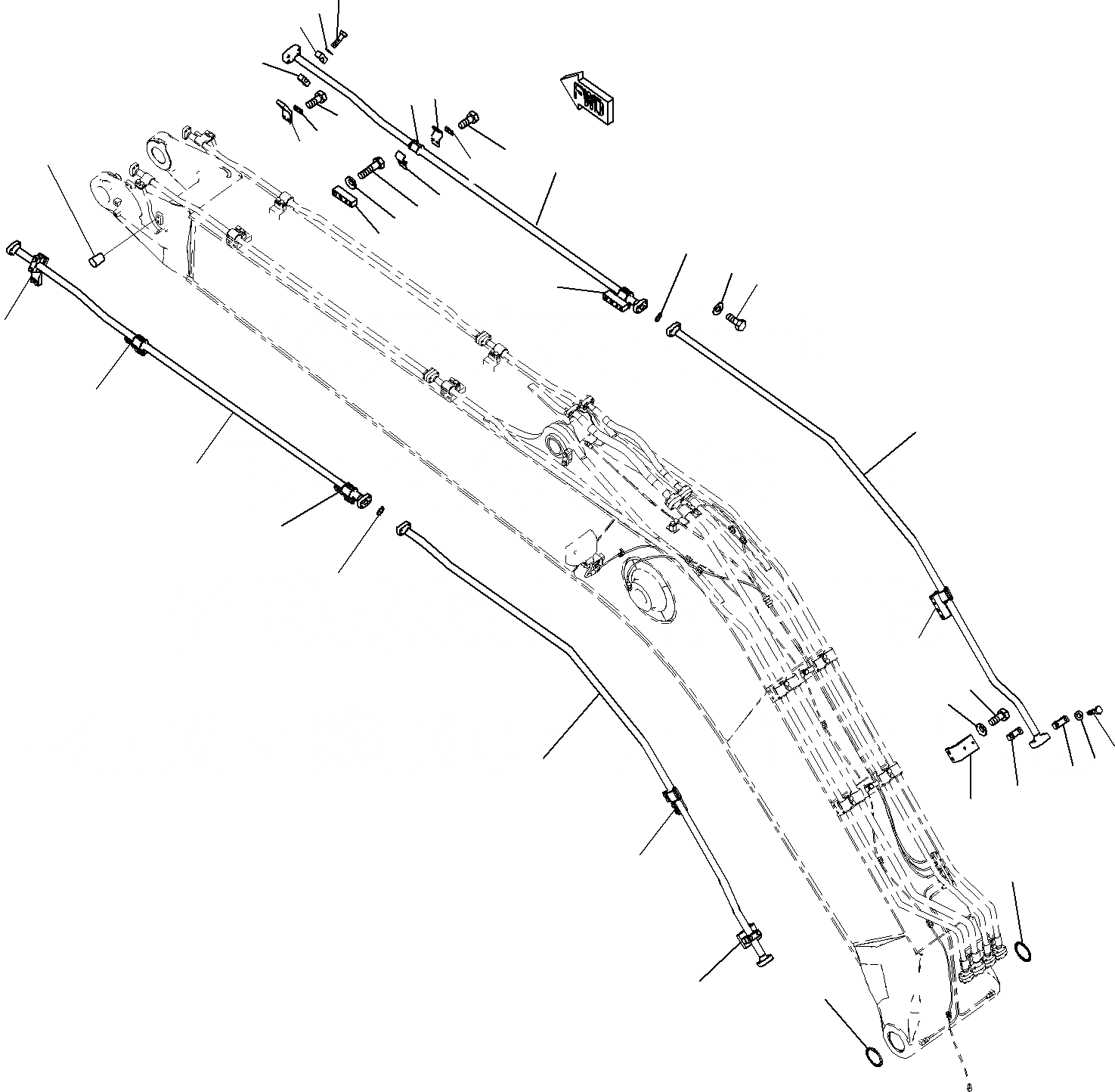 FWD