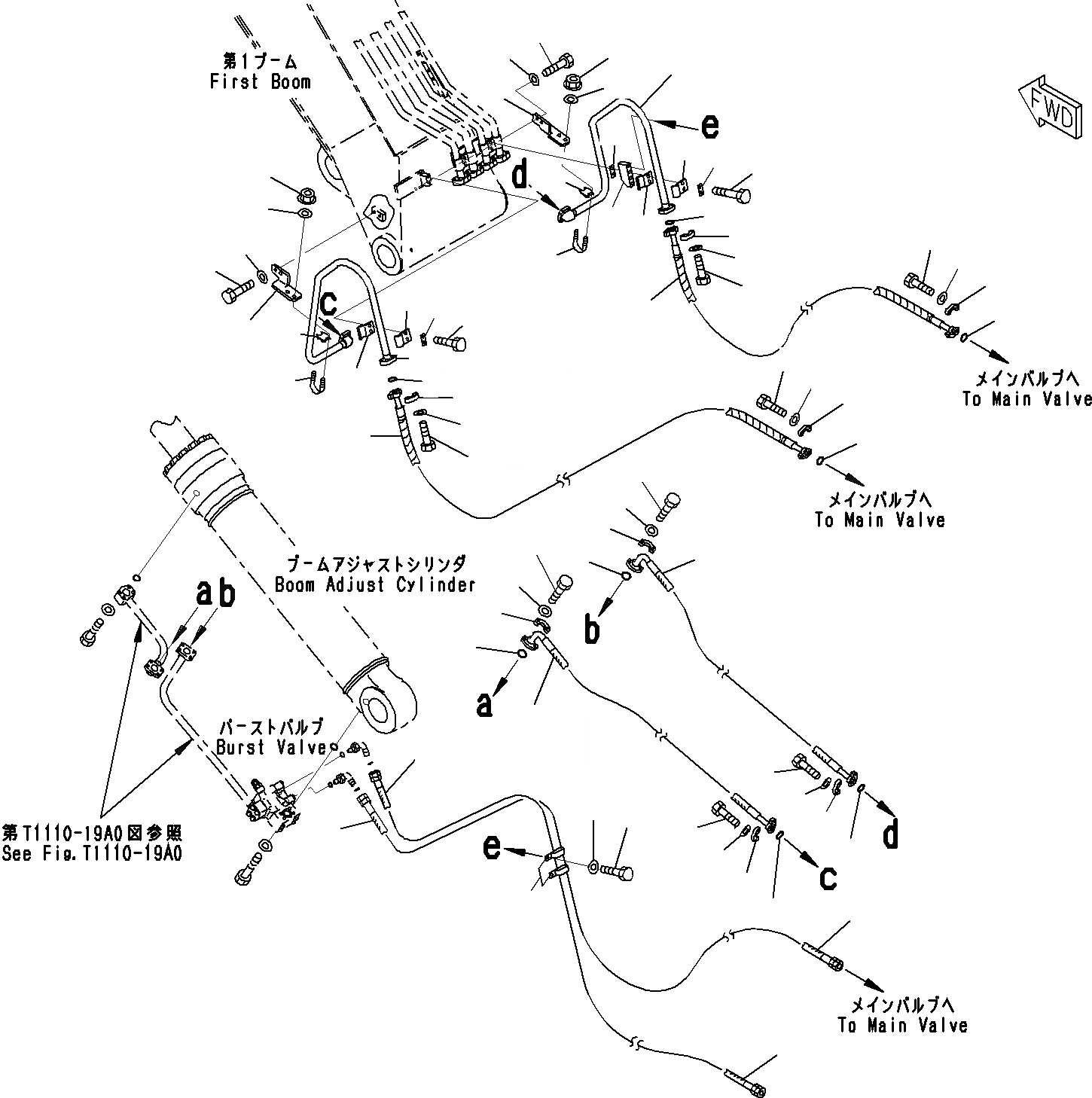 第1ブーム
First Boom

FWD

e

d

c

メインバルブへ
To Main Valve

メインバルブへ
To Main Valve

ブームアジャストシリンダ
Boom Adjust Cylinder

a b

b

a

バーストバルブ
Burst Valve

第T1110-19A0図参照
See Fig.T1110-19A0

e

d

c

メインバルブへ
To Main Valve