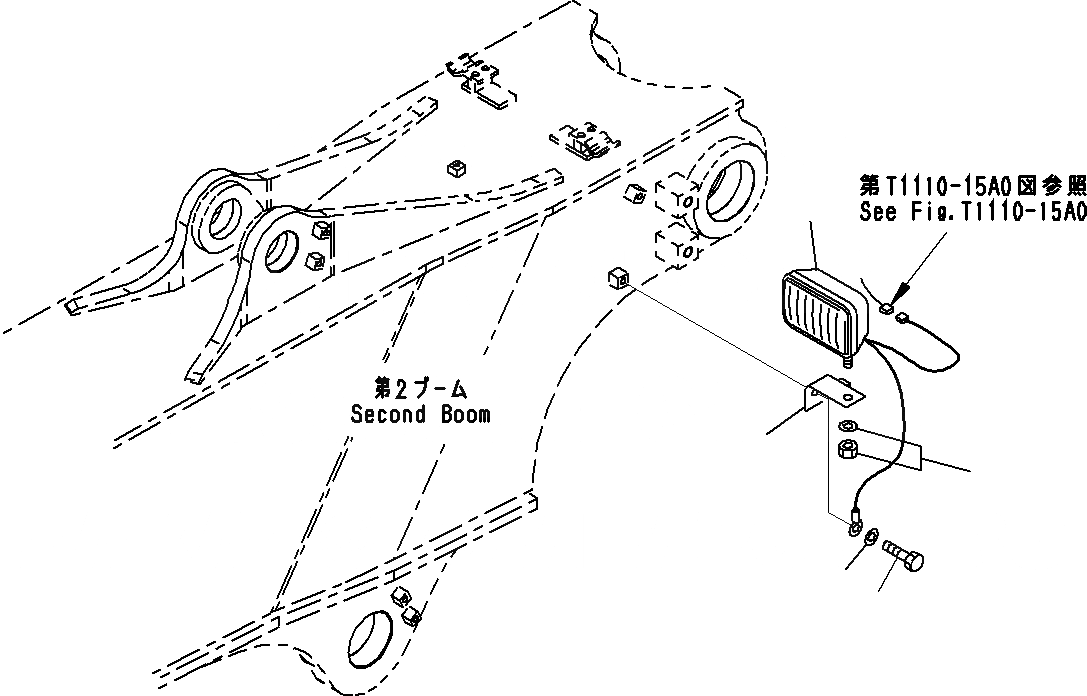 第T1110-15A0図参照
See Fig.T1110-15A0

第2ブーム
Second Boom