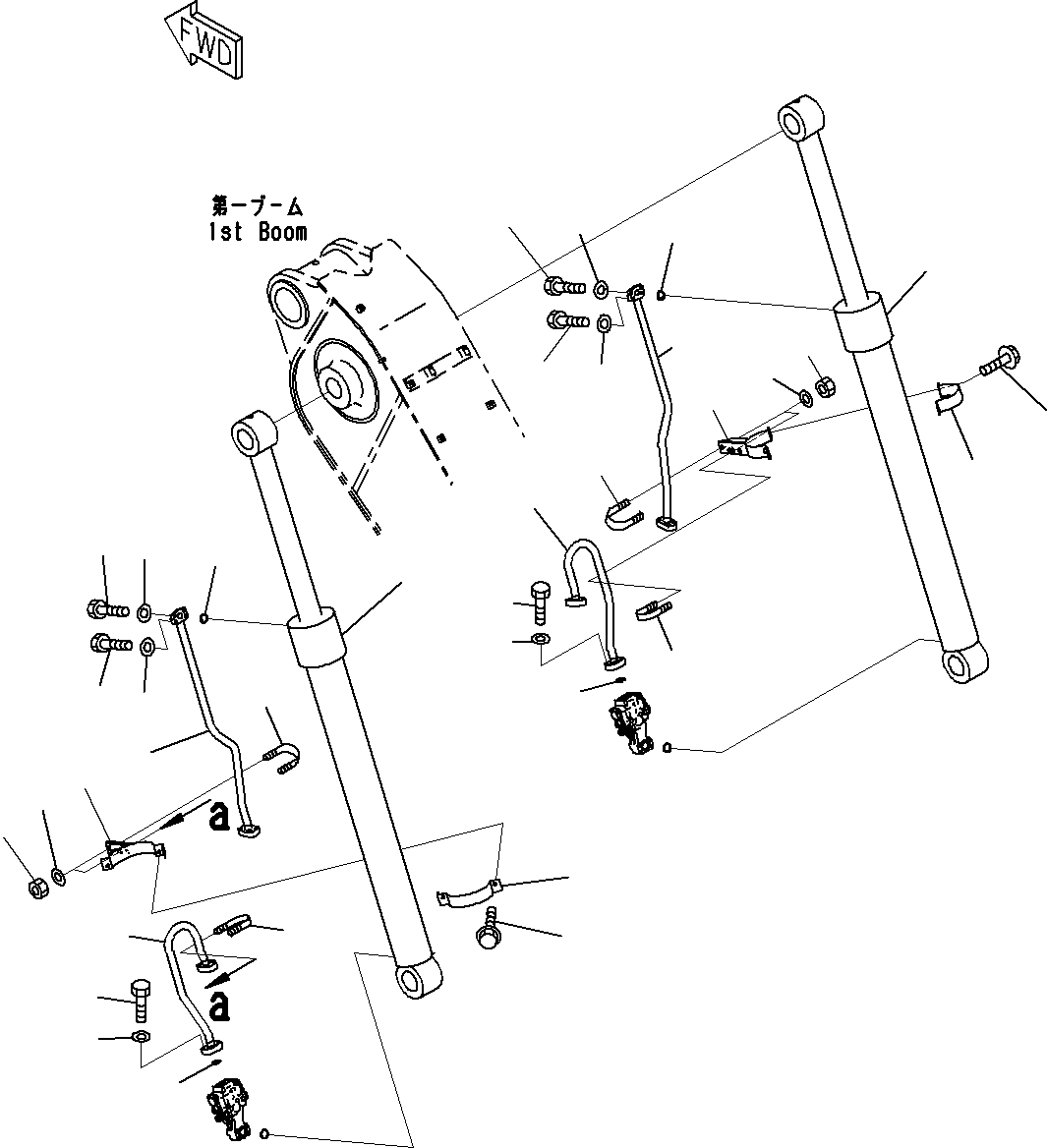 FWD

第一ブーム
1st Boom

a

a