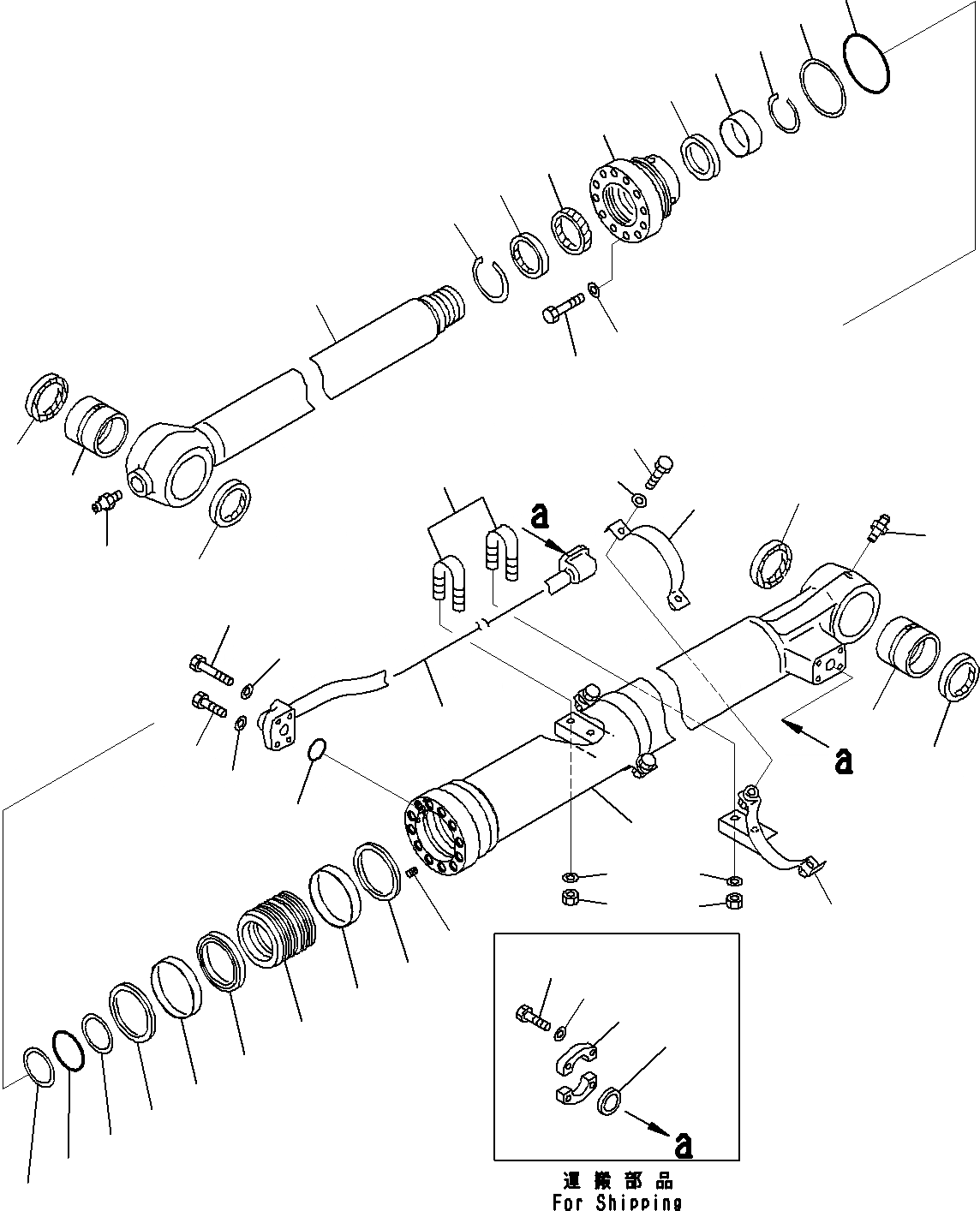 a

a

a

運搬部品
For Shipping