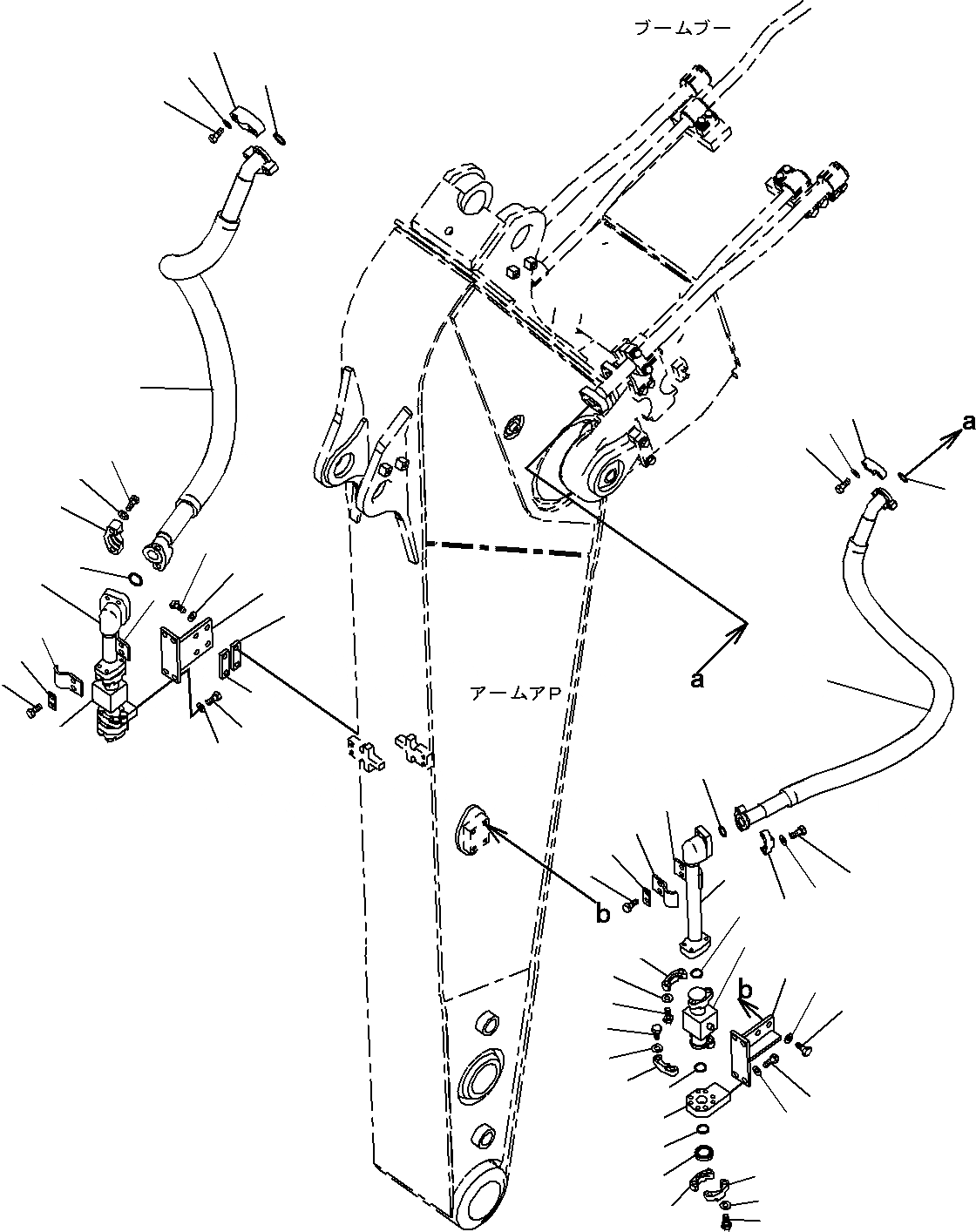 ブームブー

a

a

アームアP

b

b