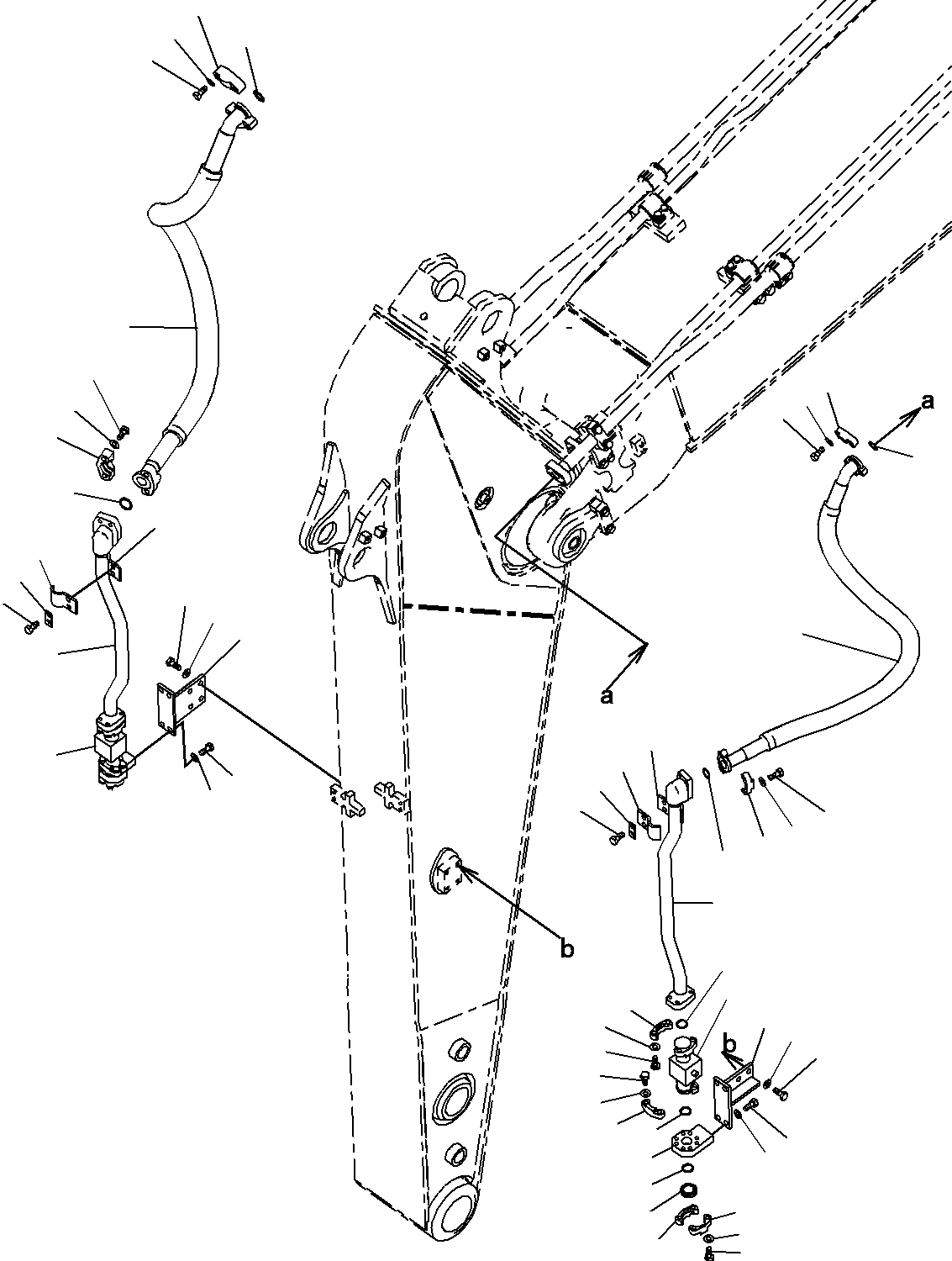 a

a

b

b