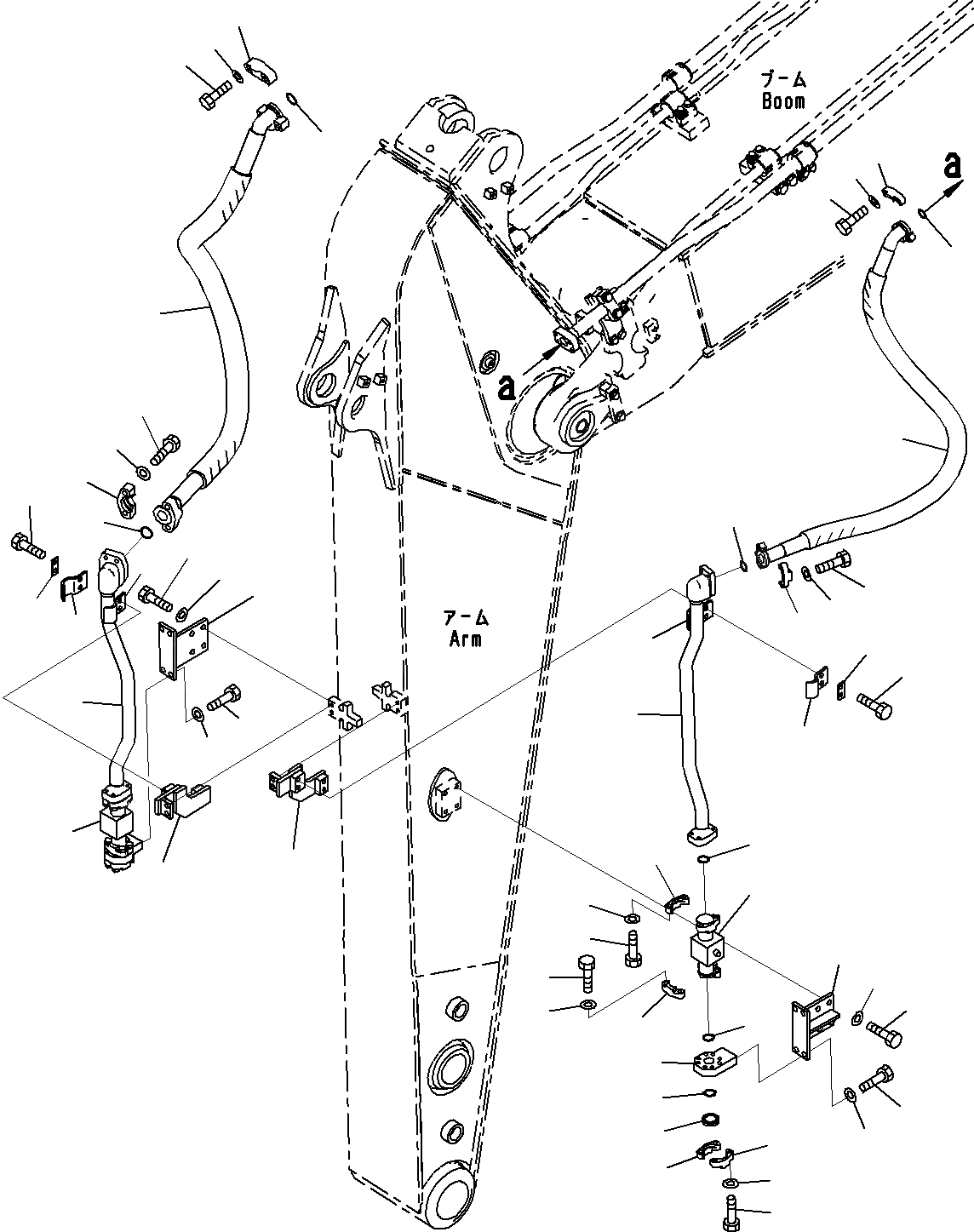 ブーム
Boom

a

a

アーム
Arm