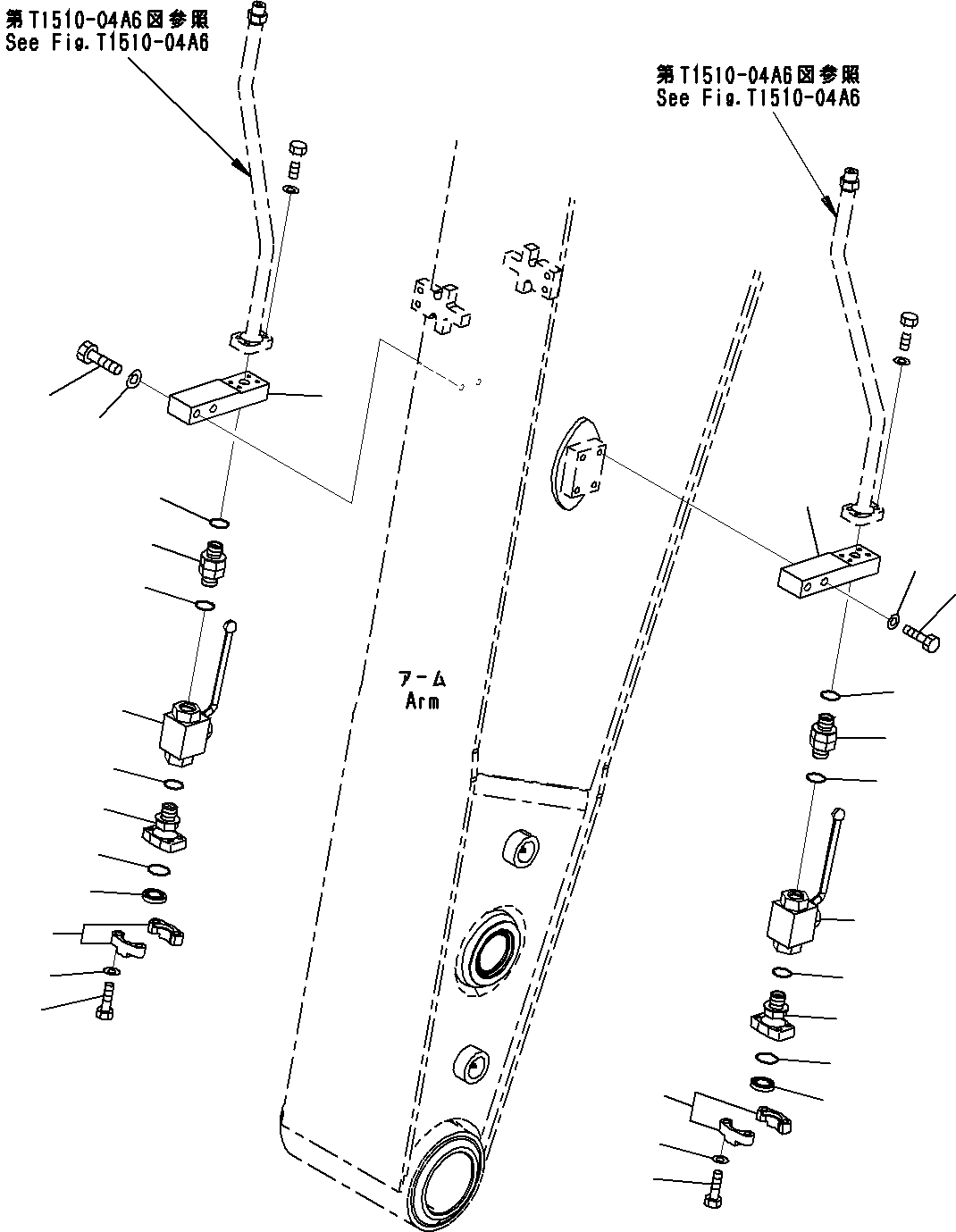 第T1510-04A6図参照
See Fig.T1510-04A6

第T1510-04A6図参照
See Fig.T1510-04A6

アーム
Arm